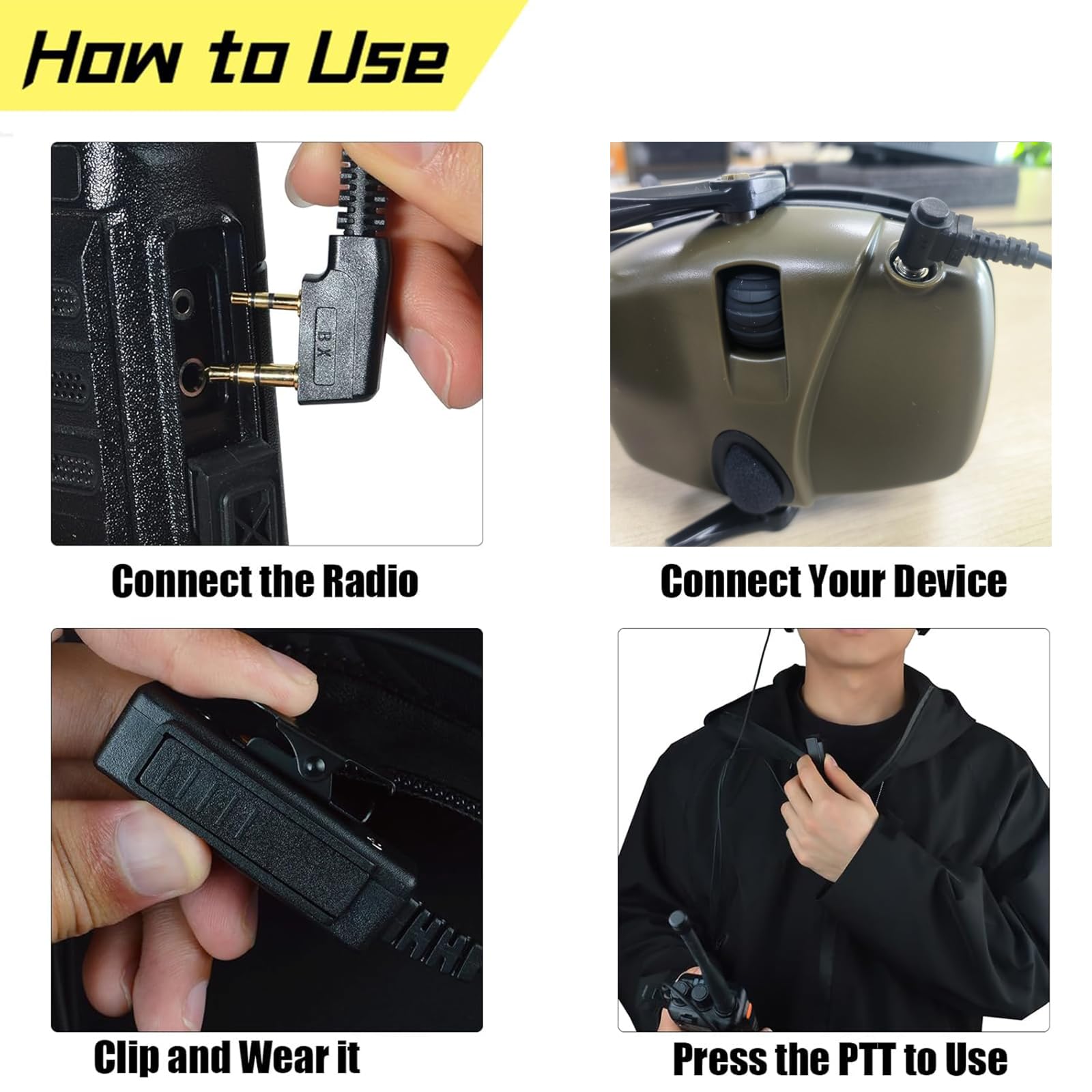 How to Use

BX

Connect the Radio

Connect Your Device

Clip and Wear it

Press the PTT to Use