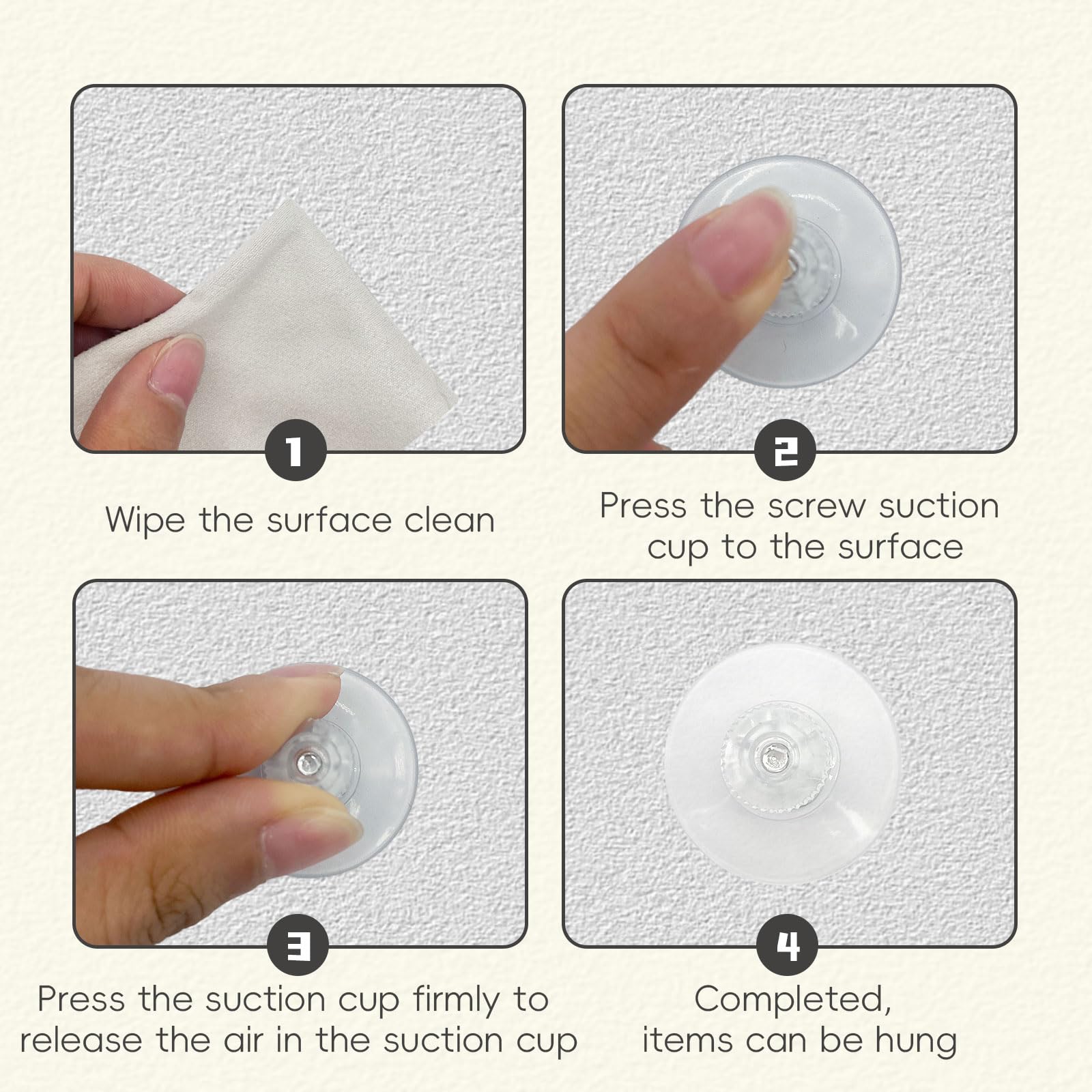 1

Wipe the surface clean

2

Press the screw suction cup to the surface

3

Press the suction cup firmly to release the air in the suction cup

4

Completed, items can be hung