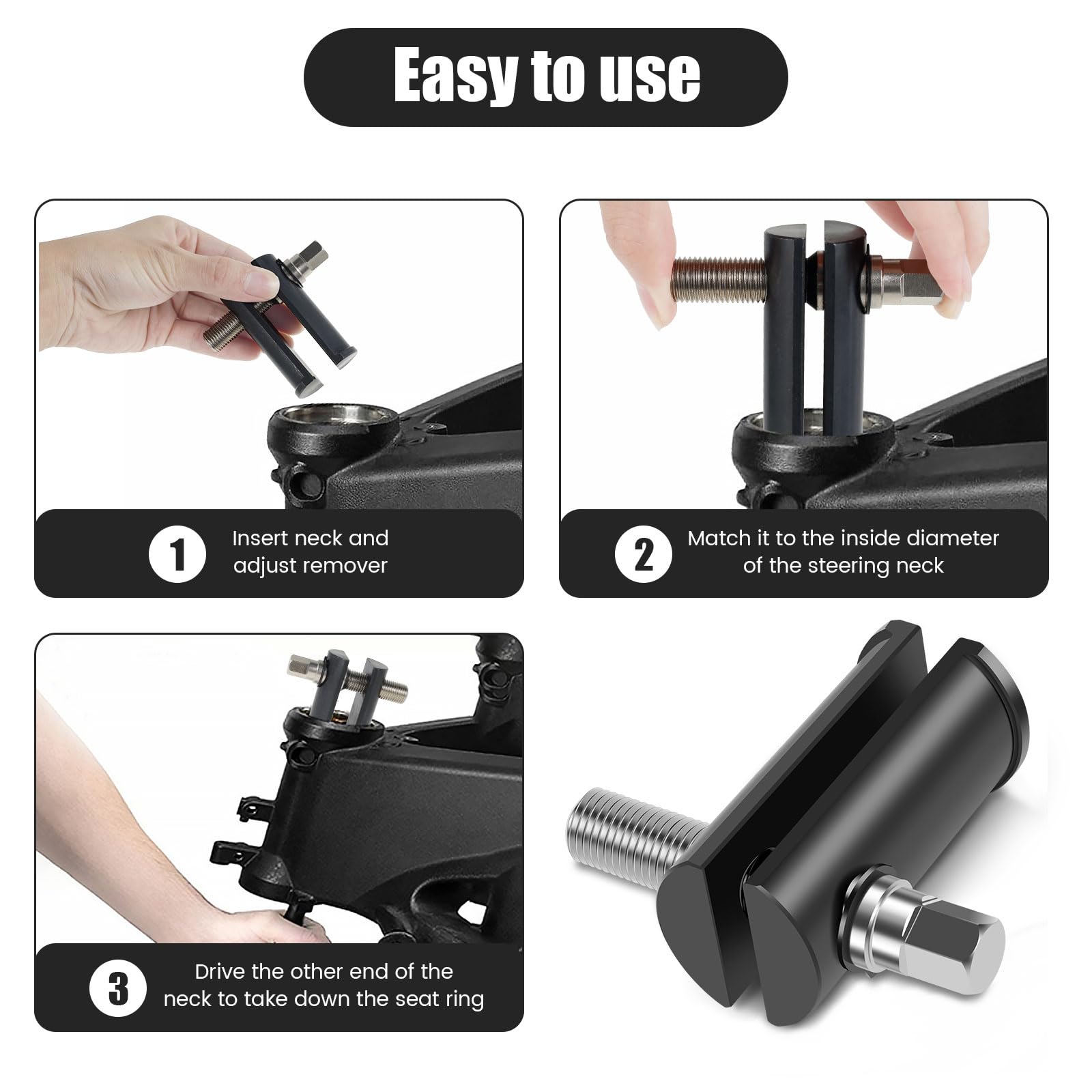 Easy to use

1 Insert neck and adjust remover

2 Match it to the inside diameter of the steering neck

3 Drive the other end of the neck to take down the seat ring