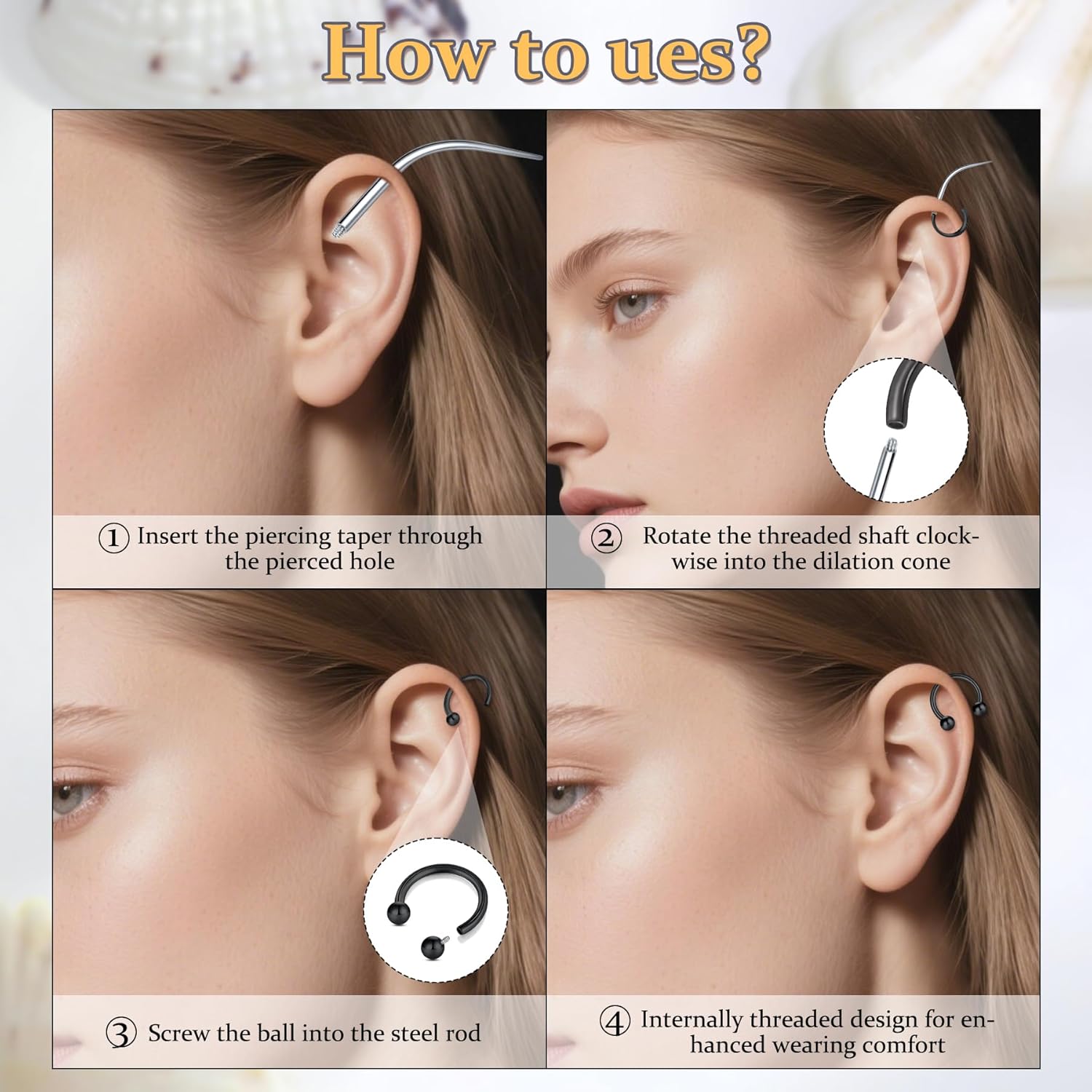 How to ues?

① Insert the piercing taper through the pierced hole

② Rotate the threaded shaft clockwise into the dilation cone

③ Screw the ball into the steel rod

④ Internally threaded design for enhanced wearing comfort