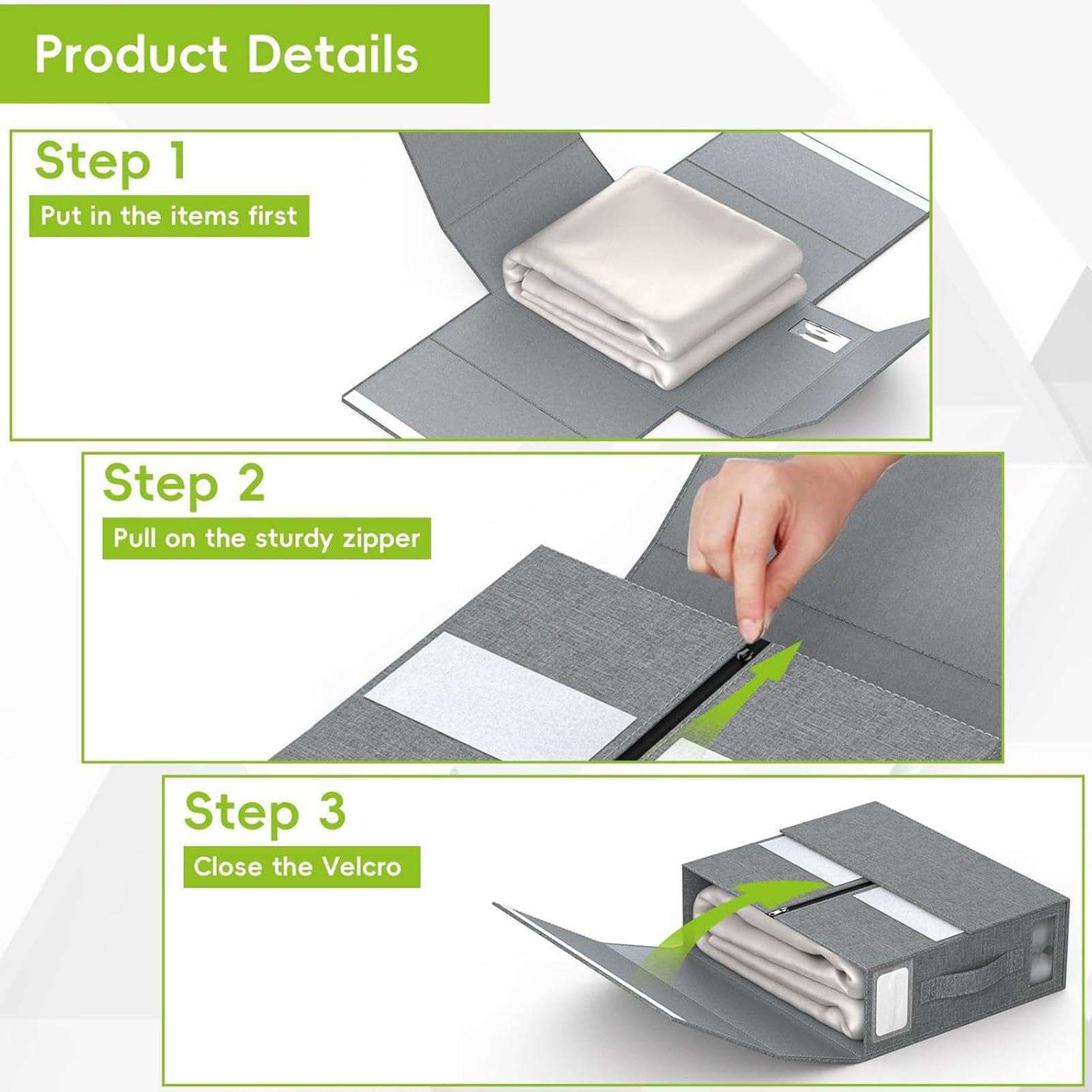 Product Details

Step 1

Put in the items first

Step 2

Pull on the sturdy zipper

Step 3

Close the Velcro