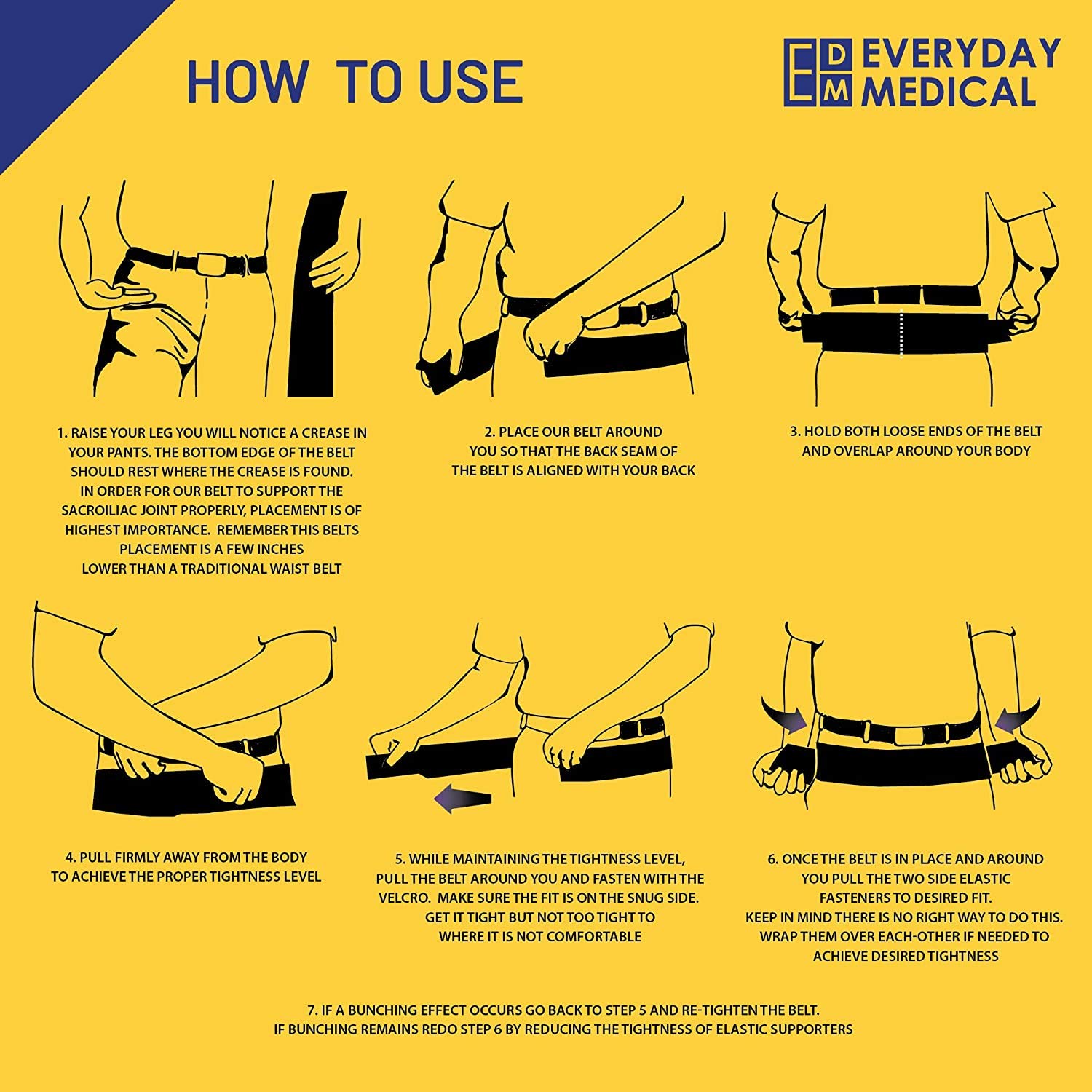 HOW TO USE

EDM EVERYDAY MEDICAL

1. RAISE YOUR LEG YOU WILL NOTICE A CREASE IN YOUR PANTS. THE BOTTOM EDGE OF THE BELT SHOULD REST WHERE THE CREASE IS FOUND. IN ORDER FOR OUR BELT TO SUPPORT THE SACROILIAC JOINT PROPERLY, PLACEMENT IS OF HIGHEST IMPORTANCE. REMEMBER THIS BELTS PLACEMENT IS A FEW INCHES LOWER THAN A TRADITIONAL WAIST BELT

2. PLACE OUR BELT AROUND YOU SO THAT THE BACK SEAM OF THE BELT IS ALIGNED WITH YOUR BACK

3. HOLD BOTH LOOSE ENDS OF THE BELT AND OVERLAP AROUND YOUR BODY

4. PULL FIRMLY AWAY FROM THE BODY TO ACHIEVE THE PROPER TIGHTNESS LEVEL

5. WHILE MAINTAINING THE TIGHTNESS LEVEL, PULL THE BELT AROUND YOU AND FASTEN WITH THE VELCRO. MAKE SURE THE FIT IS ON THE SNUG SIDE. GET IT TIGHT BUT NOT TOO TIGHT TO WHERE IT IS NOT COMFORTABLE

6. ONCE THE BELT IS IN PLACE AND AROUND YOU PULL THE TWO SIDE ELASTIC FASTENERS TO DESIRED FIT. KEEP IN MIND THERE IS NO RIGHT WAY TO DO THIS. WRAP THEM OVER EACH-OTHER IF NEEDED TO ACHIEVE DESIRED TIGHTNESS

7. IF A BUNCHING EFFECT OCCURS GO BACK TO STEP 5 AND RE-TIGHTEN THE BELT. IF BUNCHING REMAINS REDO STEP 6 BY REDUCING THE TIGHTNESS OF ELASTIC SUPPORTERS