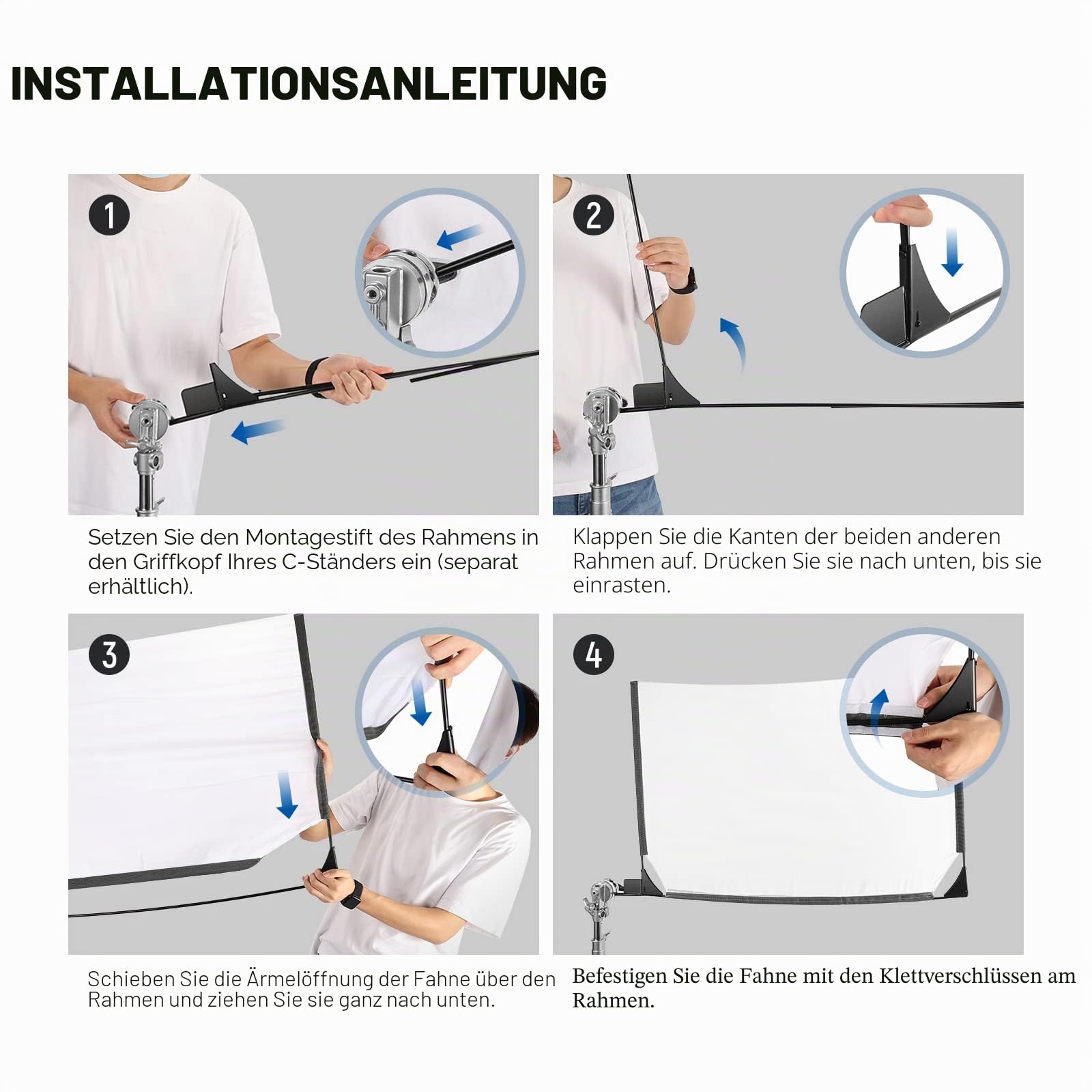 INSTALLATIONSANLEITUNG

1

Setzen Sie den Montagestift des Rahmens in den Griffkopf Ihres C-Ständers ein (separat erhältlich).

2

Klappen Sie die Kanten der beiden anderen Rahmen auf. Drücken Sie sie nach unten, bis sie einrasten.

3

Schieben Sie die Ärmelöffnung der Fahne über den Rahmen und ziehen Sie sie ganz nach unten.

4

Befestigen Sie die Fahne mit den Klettverschlüssen am Rahmen.