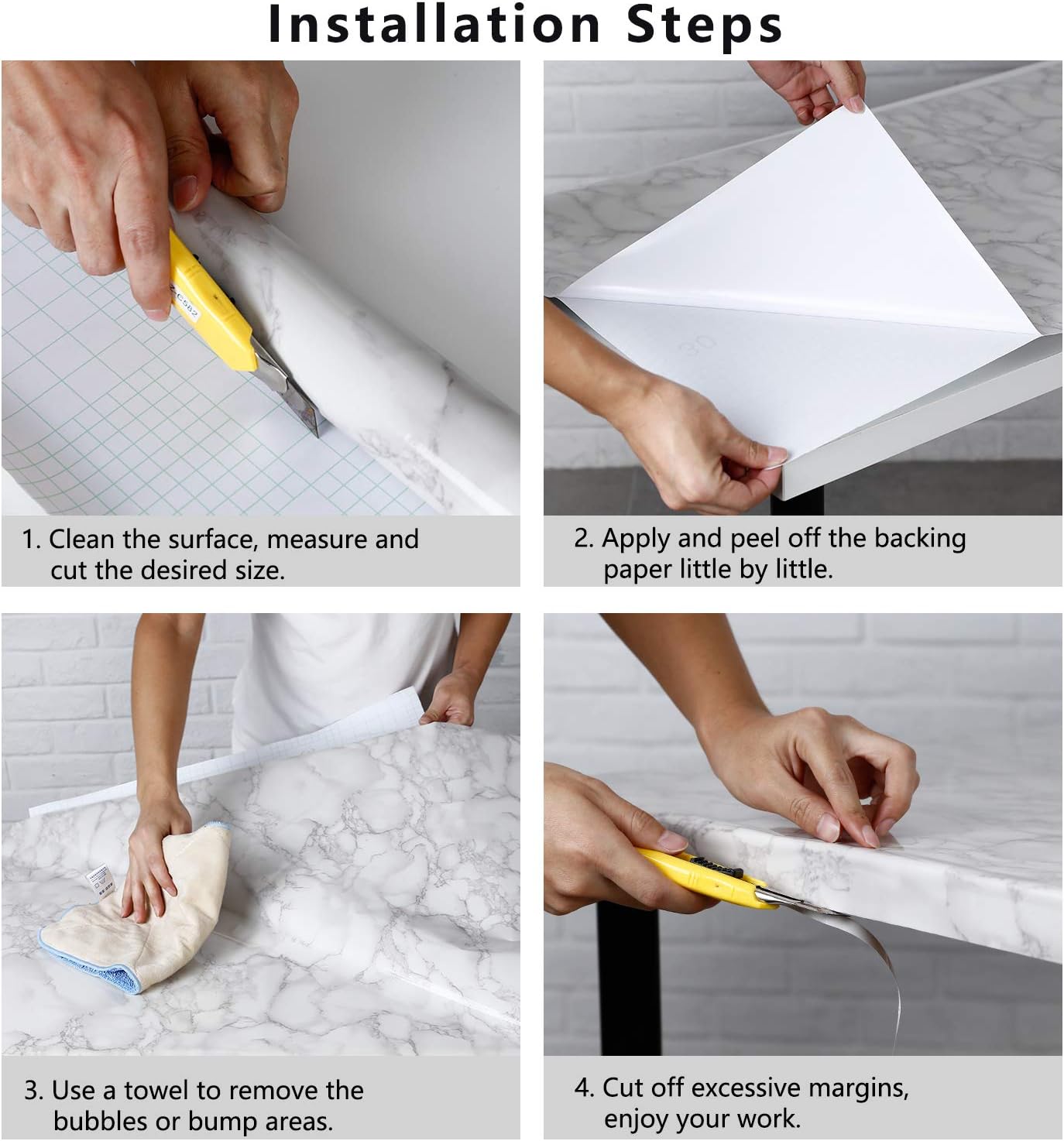 Installation Steps

1. Clean the surface, measure and cut the desired size.

2. Apply and peel off the backing paper little by little.

3. Use a towel to remove the bubbles or bump areas.

4. Cut off excessive margins, enjoy your work.