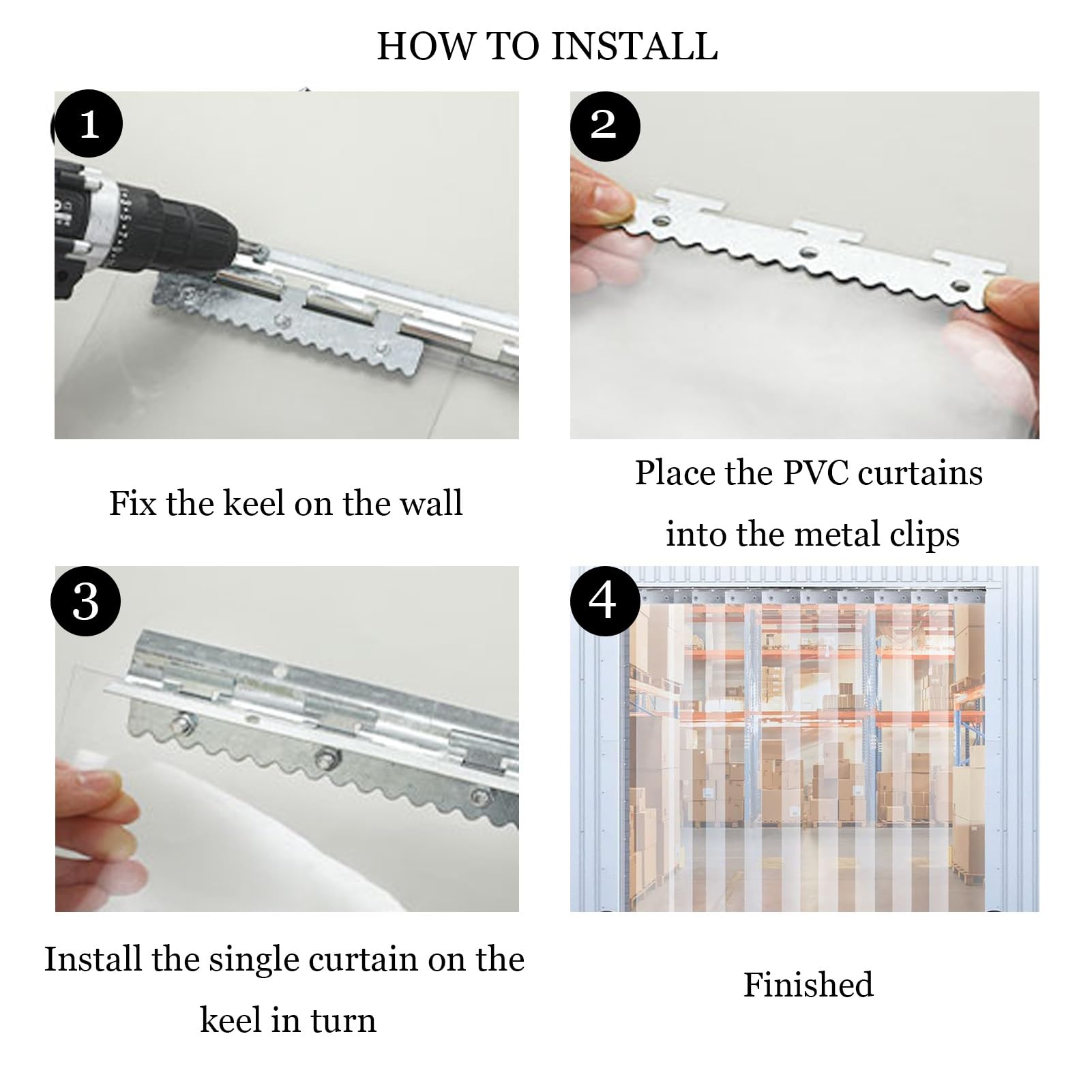 HOW TO INSTALL

1

Fix the keel on the wall

2

Place the PVC curtains into the metal clips

3

Install the single curtain on the keel in turn

4

Finished