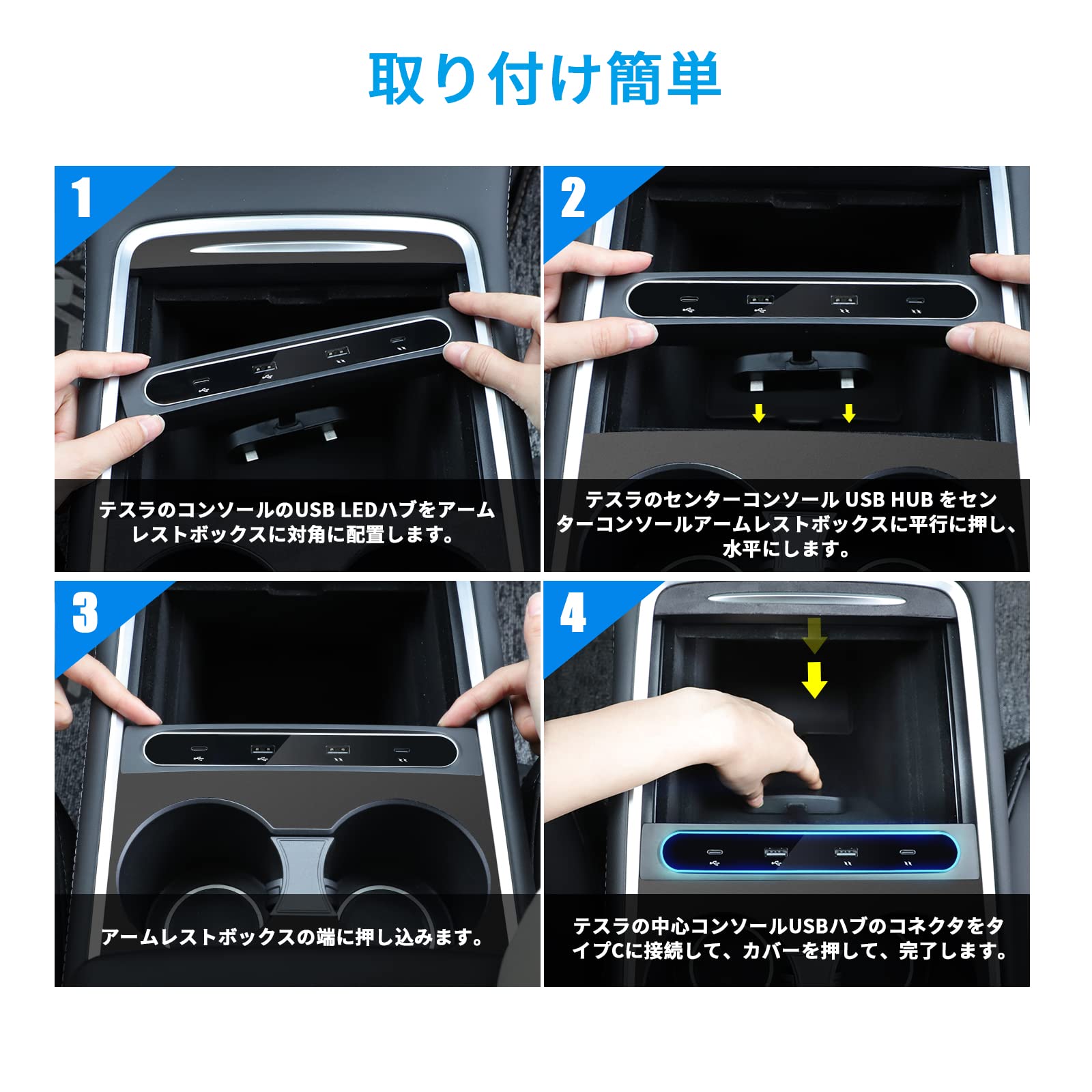 取り付け簡単

1

テスラのコンソールのUSB LEDハブをアームレストボックスに対角に配置します。

2

テスラのセンターコンソール USB HUB をセンターコンソールアームレストボックスに平行に押し、水平にします。

3

アームレストボックスの端に押し込みます。

4

テスラの中心コンソールUSBハブのコネクタをタイプCに接続して、カバーを押して、完了します。