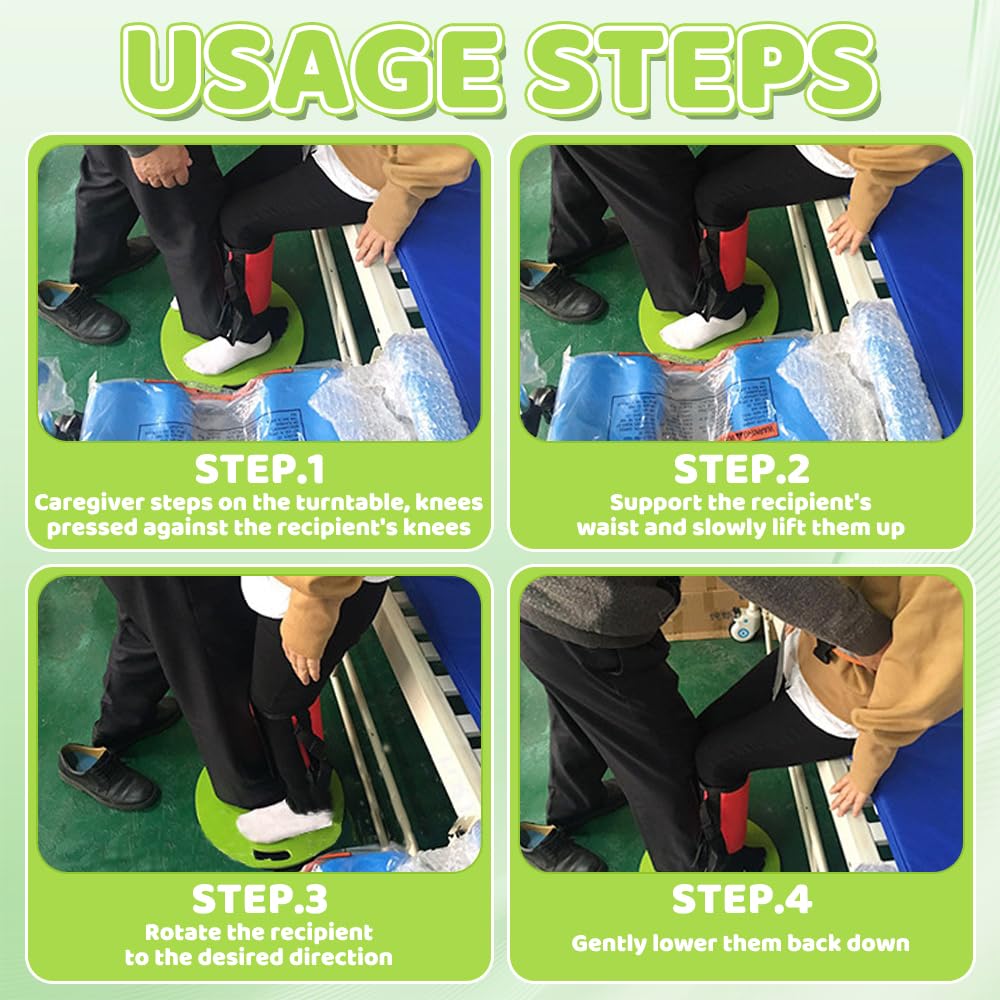 USAGE STEPS

STEP.1
Caregiver steps on the turntable, knees pressed against the recipient's knees

STEP.2
Support the recipient's waist and slowly lift them up

STEP.3
Rotate the recipient to the desired direction

STEP.4
Gently lower them back down