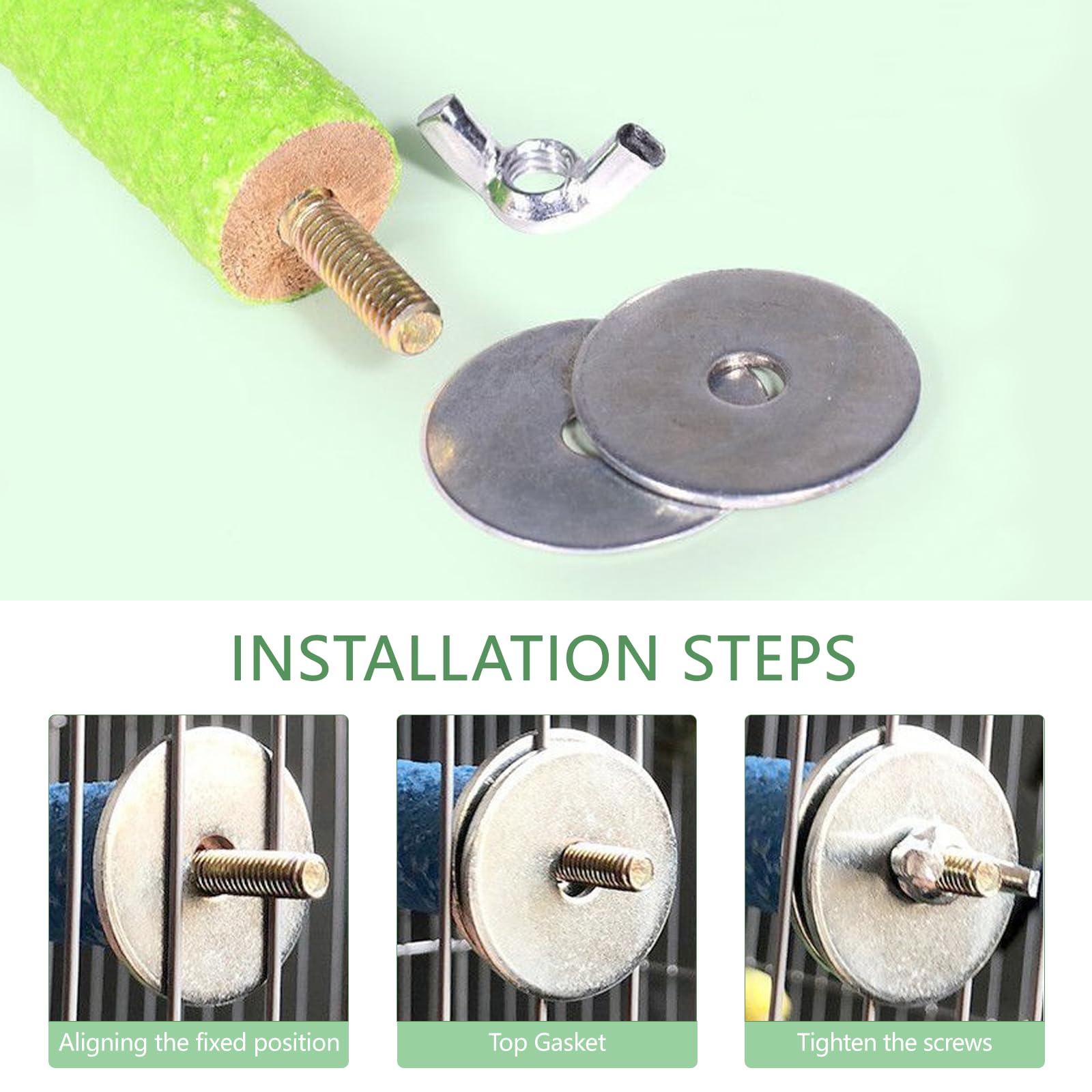 INSTALLATION STEPS

Aligning the fixed position

Top Gasket

Tighten the screws