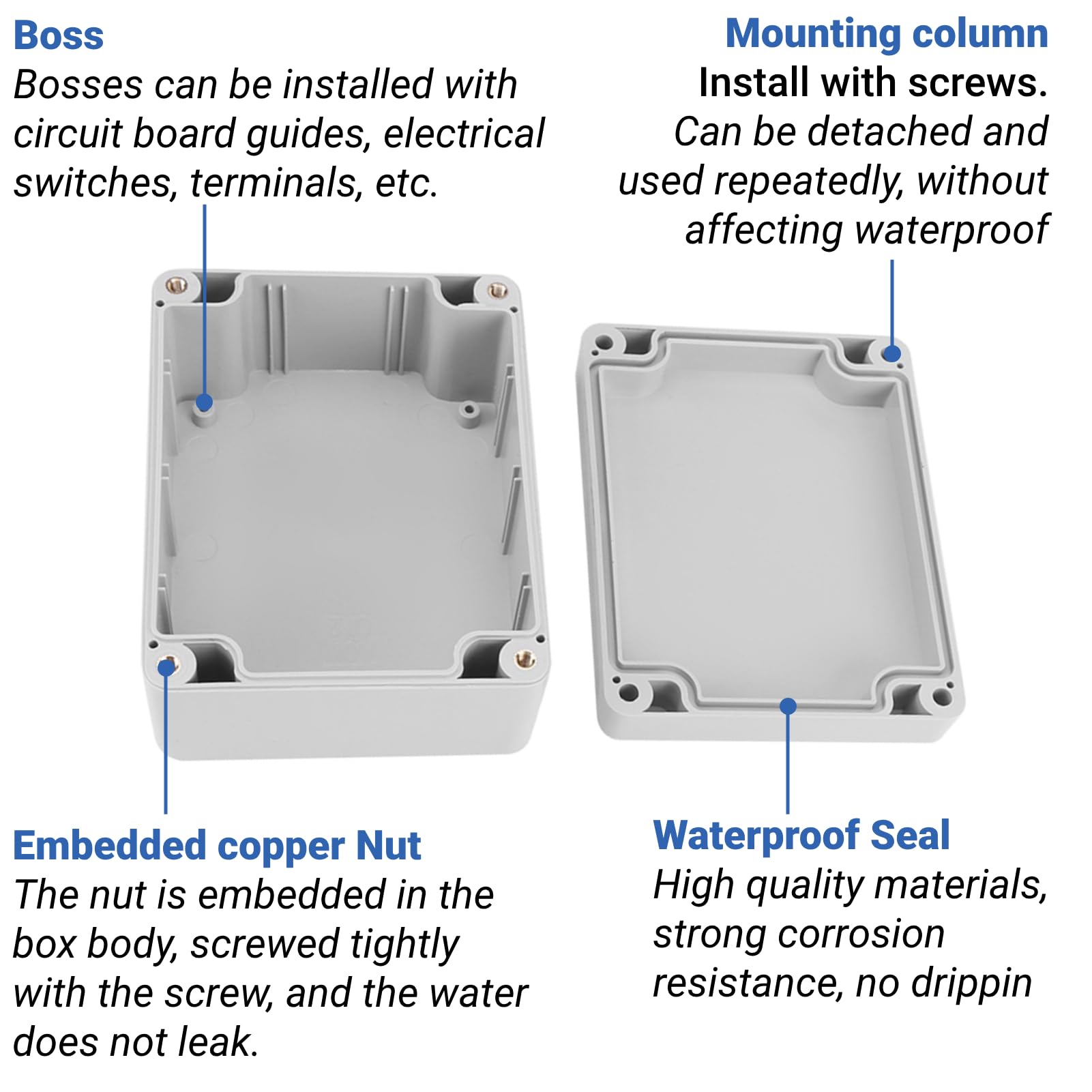 Boss
Bosses can be installed with circuit board guides, electrical switches, terminals, etc.

Mounting column
Install with screws.
Can be detached and used repeatedly, without affecting waterproof

Embedded copper Nut
The nut is embedded in the box body, screwed tightly with the screw, and the water does not leak.

Waterproof Seal
High quality materials, strong corrosion resistance, no drippin