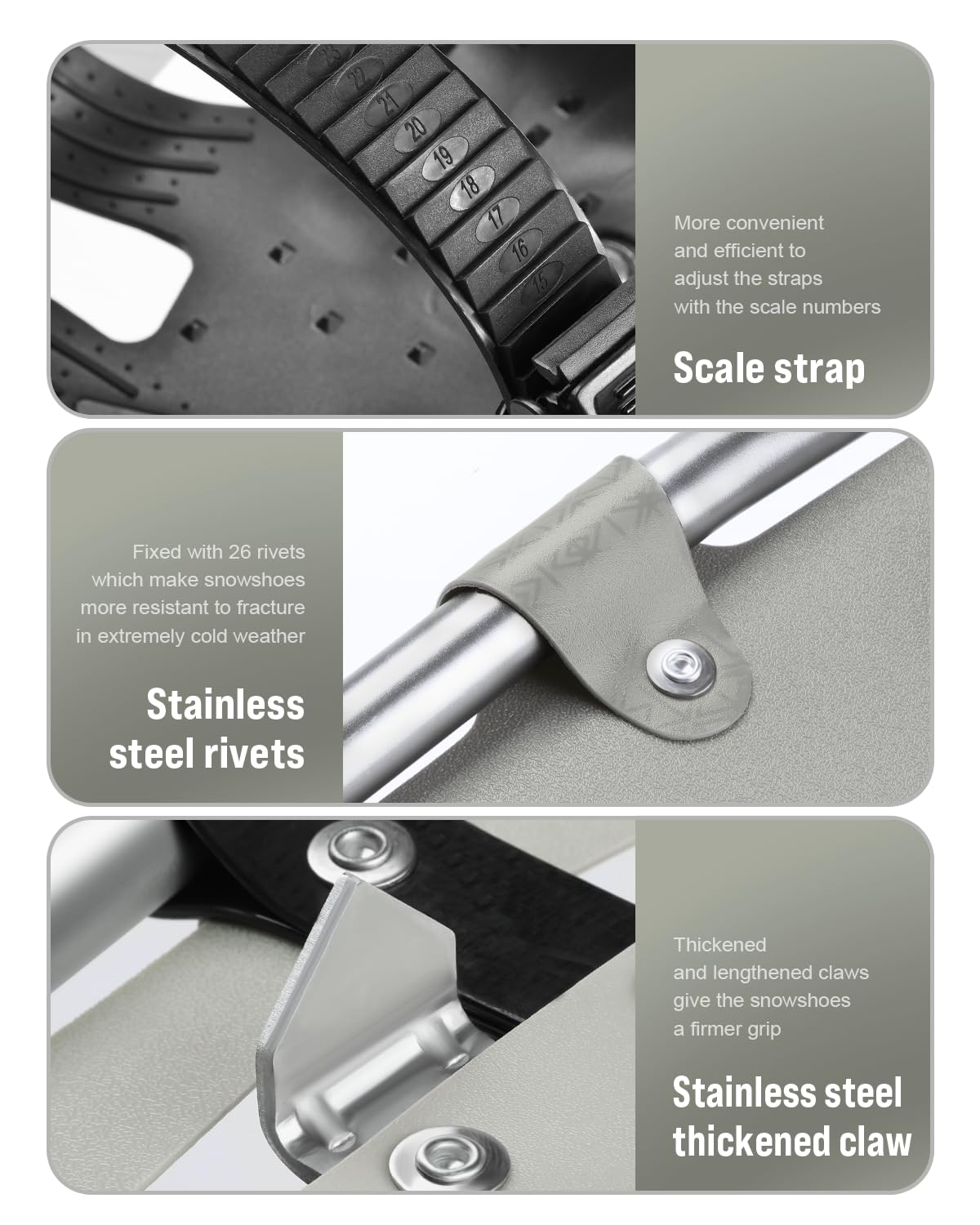 23 22 21 20 19 18 17 16 15

More convenient and efficient to adjust the straps with the scale numbers

Scale strap

Fixed with 26 rivets which make snowshoes more resistant to fracture in extremely cold weather

Stainless steel rivets

Thickened and lengthened claws give the snowshoes a firmer grip

Stainless steel thickened claw