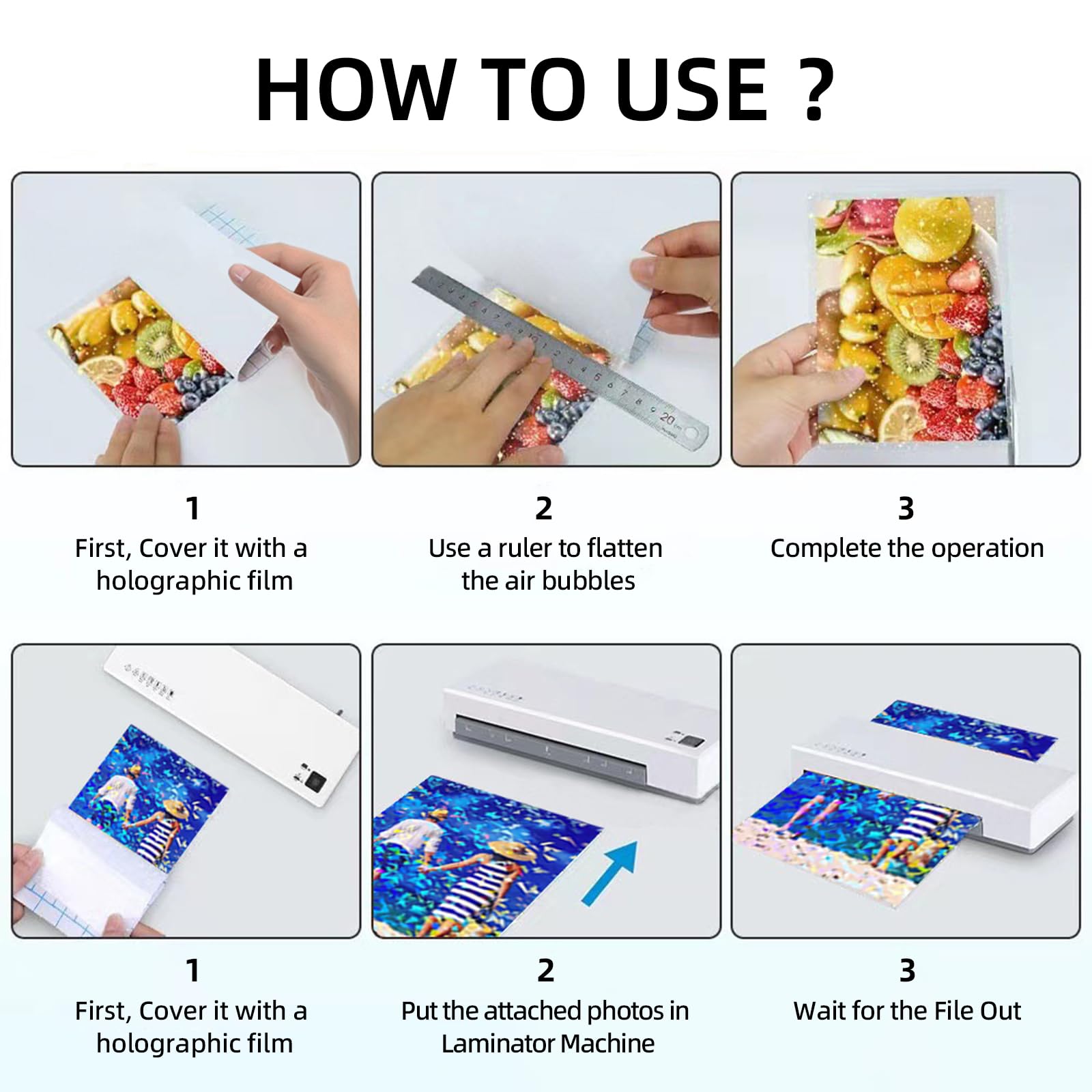 HOW TO USE ?

1
First, Cover it with a holographic film

2
Use a ruler to flatten the air bubbles

3
Complete the operation

1
First, Cover it with a holographic film

2
Put the attached photos in Laminator Machine

3
Wait for the File Out