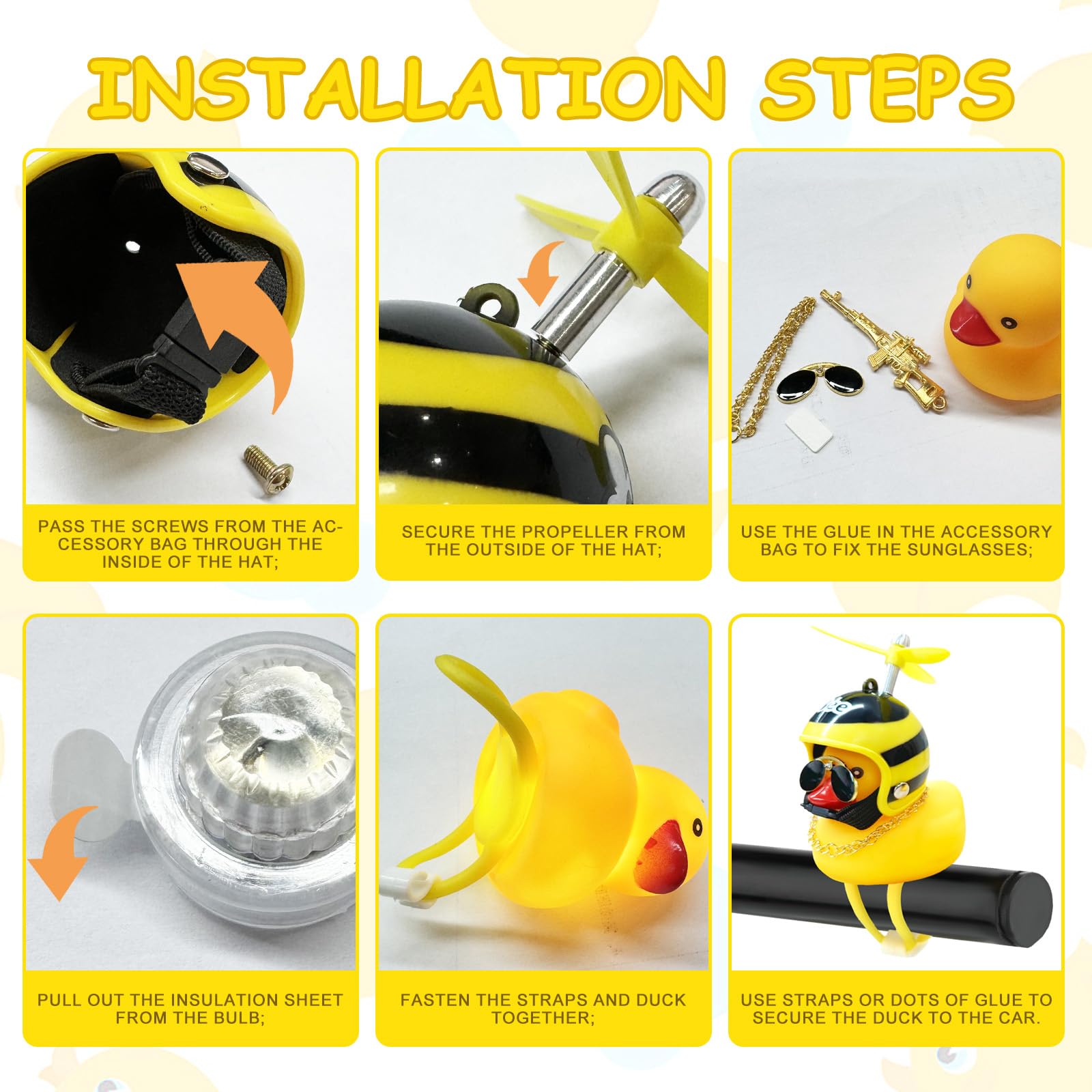 INSTALLATION STEPS

PASS THE SCREWS FROM THE ACCESSORY BAG THROUGH THE INSIDE OF THE HAT;

SECURE THE PROPELLER FROM THE OUTSIDE OF THE HAT;

USE THE GLUE IN THE ACCESSORY BAG TO FIX THE SUNGLASSES;

PULL OUT THE INSULATION SHEET FROM THE BULB;

FASTEN THE STRAPS AND DUCK TOGETHER;

USE STRAPS OR DOTS OF GLUE TO SECURE THE DUCK TO THE CAR.