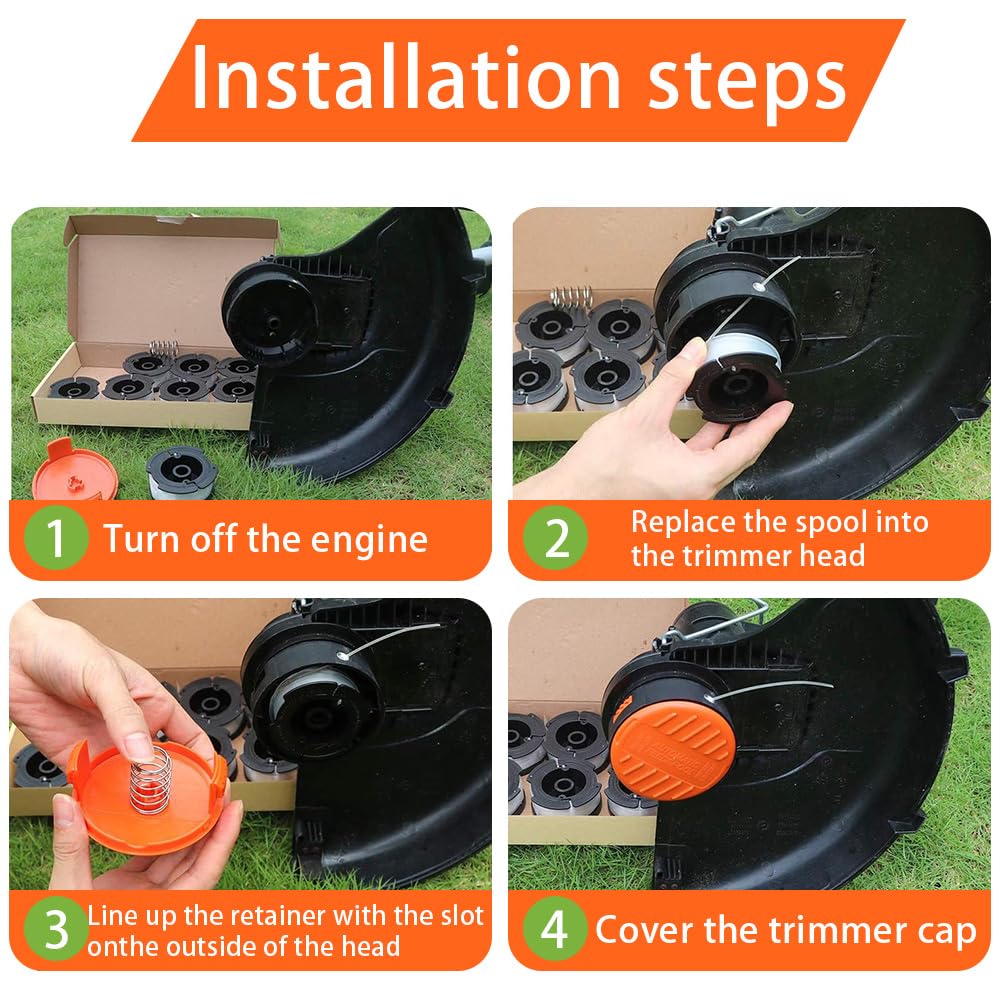 Installation steps

1 Turn off the engine

2 Replace the spool into the trimmer head

3 Line up the retainer with the slot onthe outside of the head

4 Cover the trimmer cap