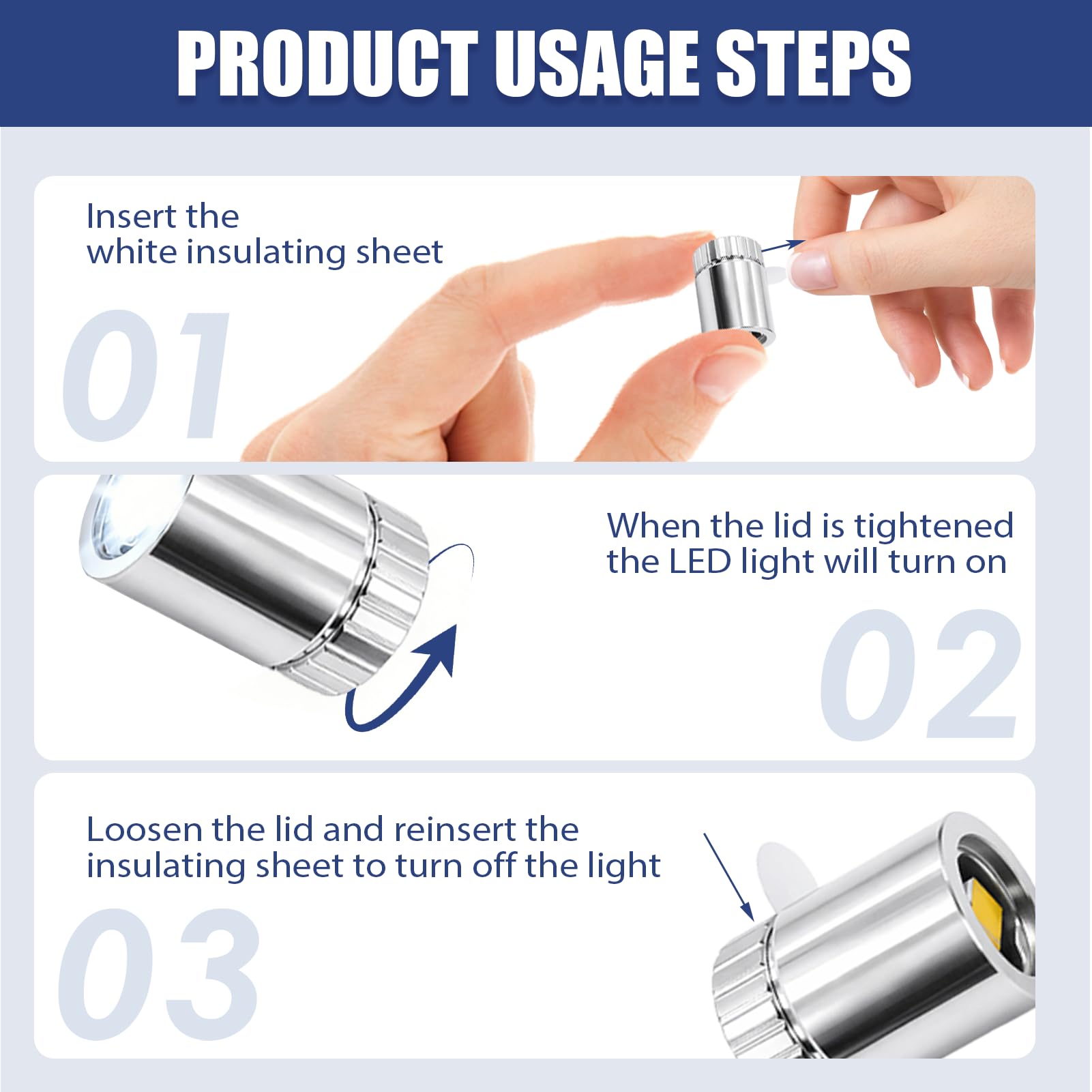 PRODUCT USAGE STEPS

Insert the white insulating sheet

01

When the lid is tightened the LED light will turn on

02

Loosen the lid and reinsert the insulating sheet to turn off the light

03