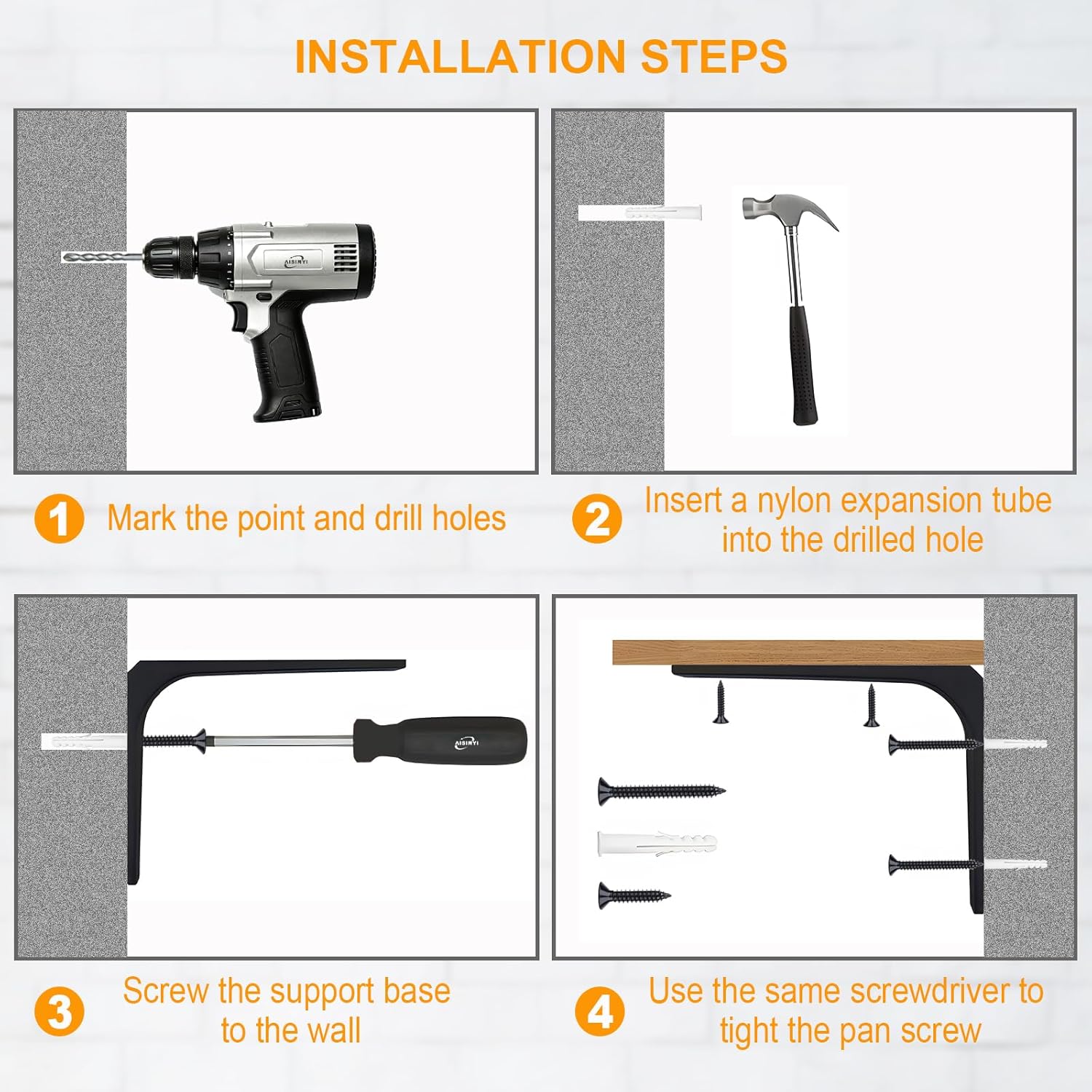 INSTALLATION STEPS

AISINYI

1 Mark the point and drill holes

2 Insert a nylon expansion tube into the drilled hole

AISINYI

3 Screw the support base to the wall

4 Use the same screwdriver to tight the pan screw