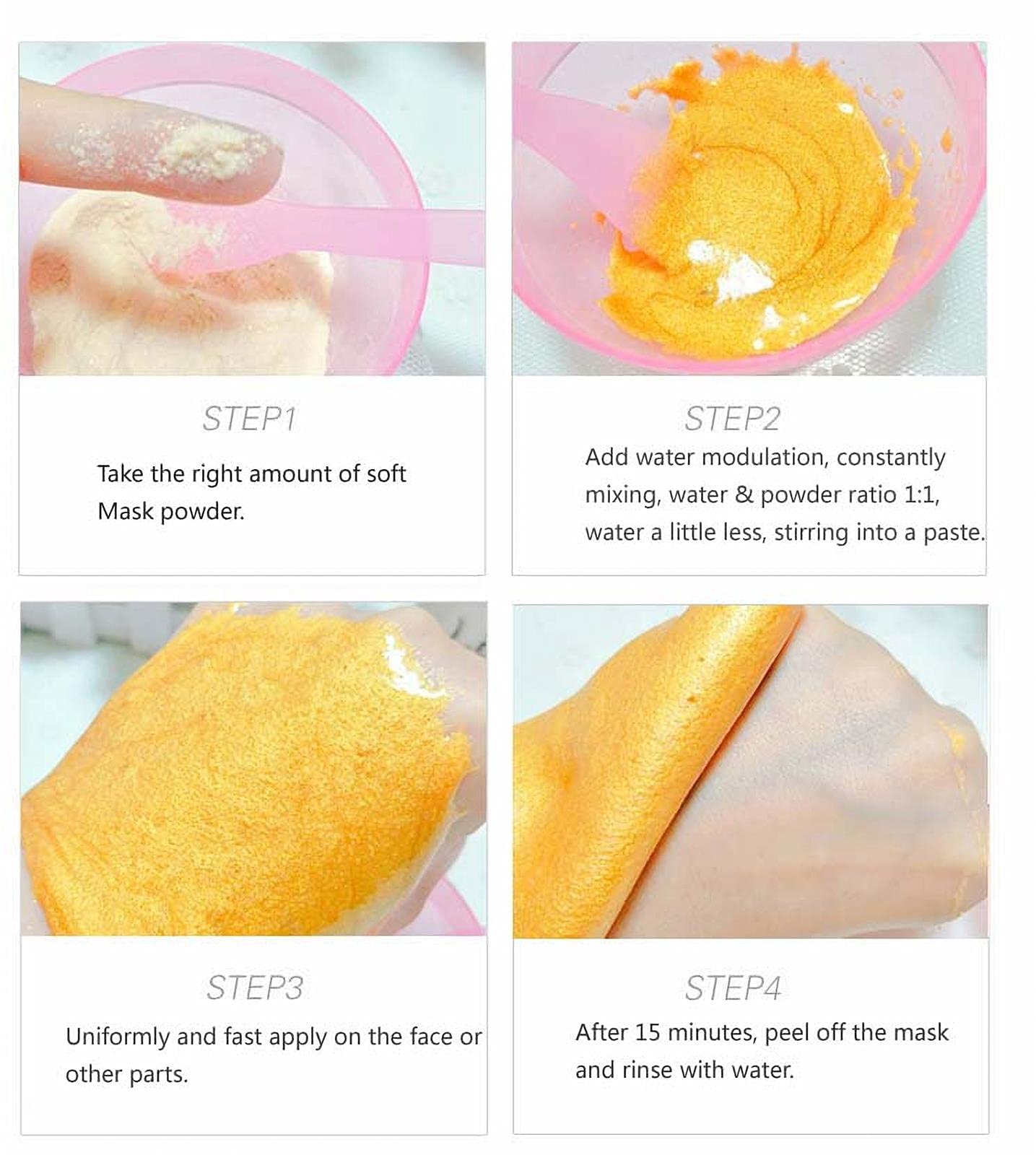 STEP1

Take the right amount of soft Mask powder.

STEP2

Add water modulation, constantly mixing, water & powder ratio 1:1, water a little less, stirring into a paste.

STEP3

Uniformly and fast apply on the face or other parts.

STEP4

After 15 minutes, peel off the mask and rinse with water.