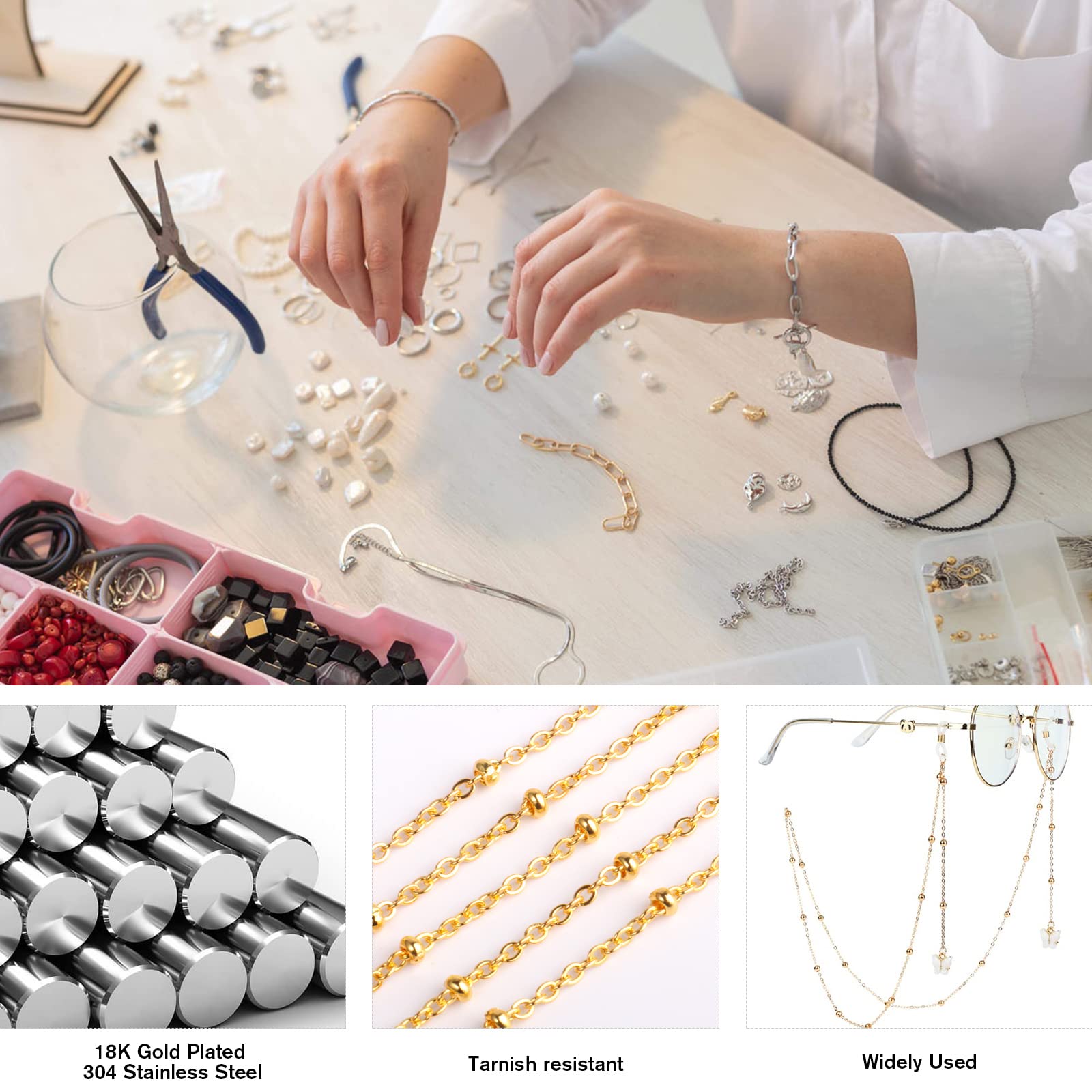 18K Gold Plated
304 Stainless Steel

Tarnish resistant

Widely Used