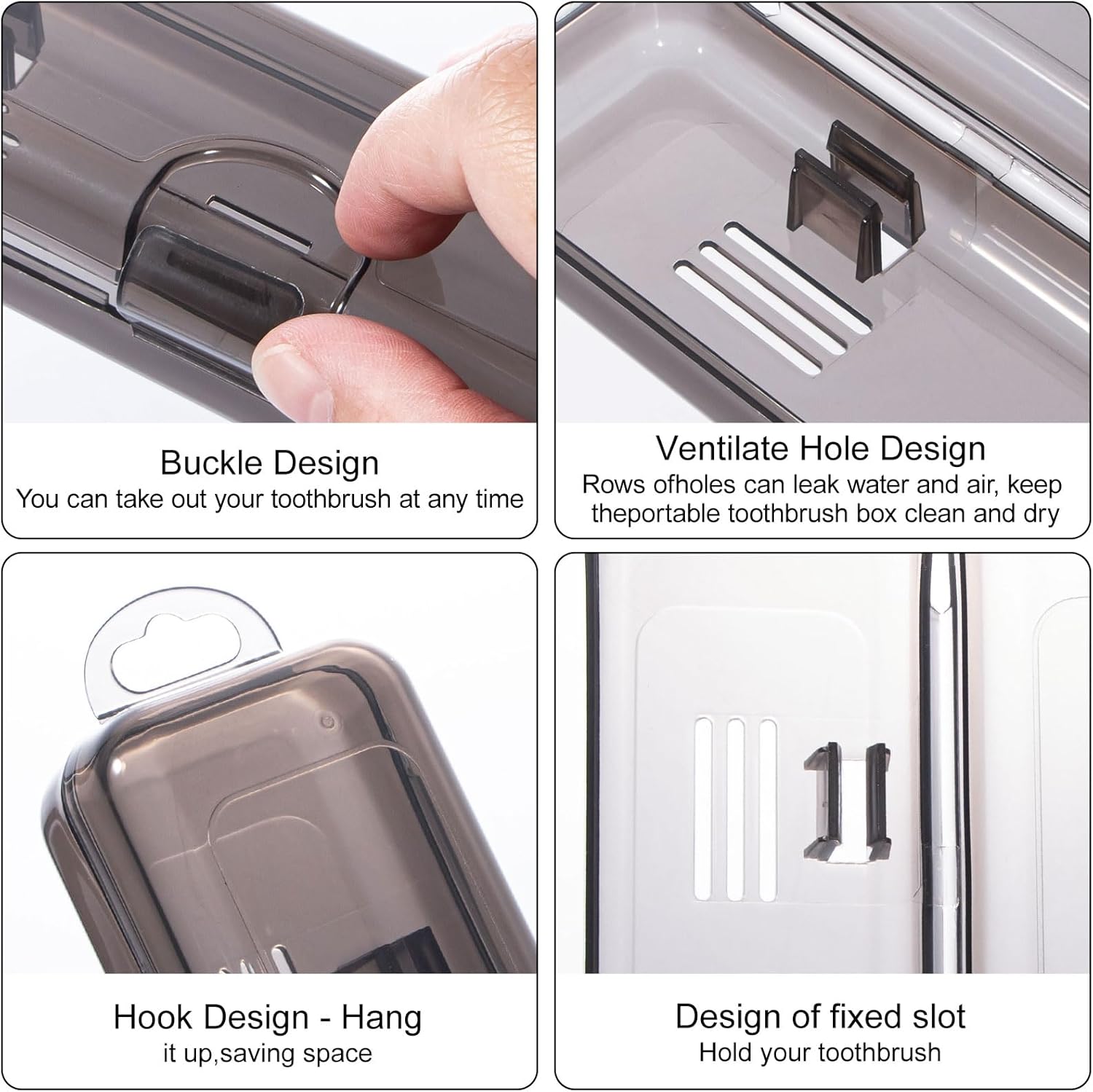 Buckle Design
You can take out your toothbrush at any time

Ventilate Hole Design
Rows ofholes can leak water and air, keep theportable toothbrush box clean and dry

Hook Design - Hang
it up,saving space

Design of fixed slot
Hold your toothbrush