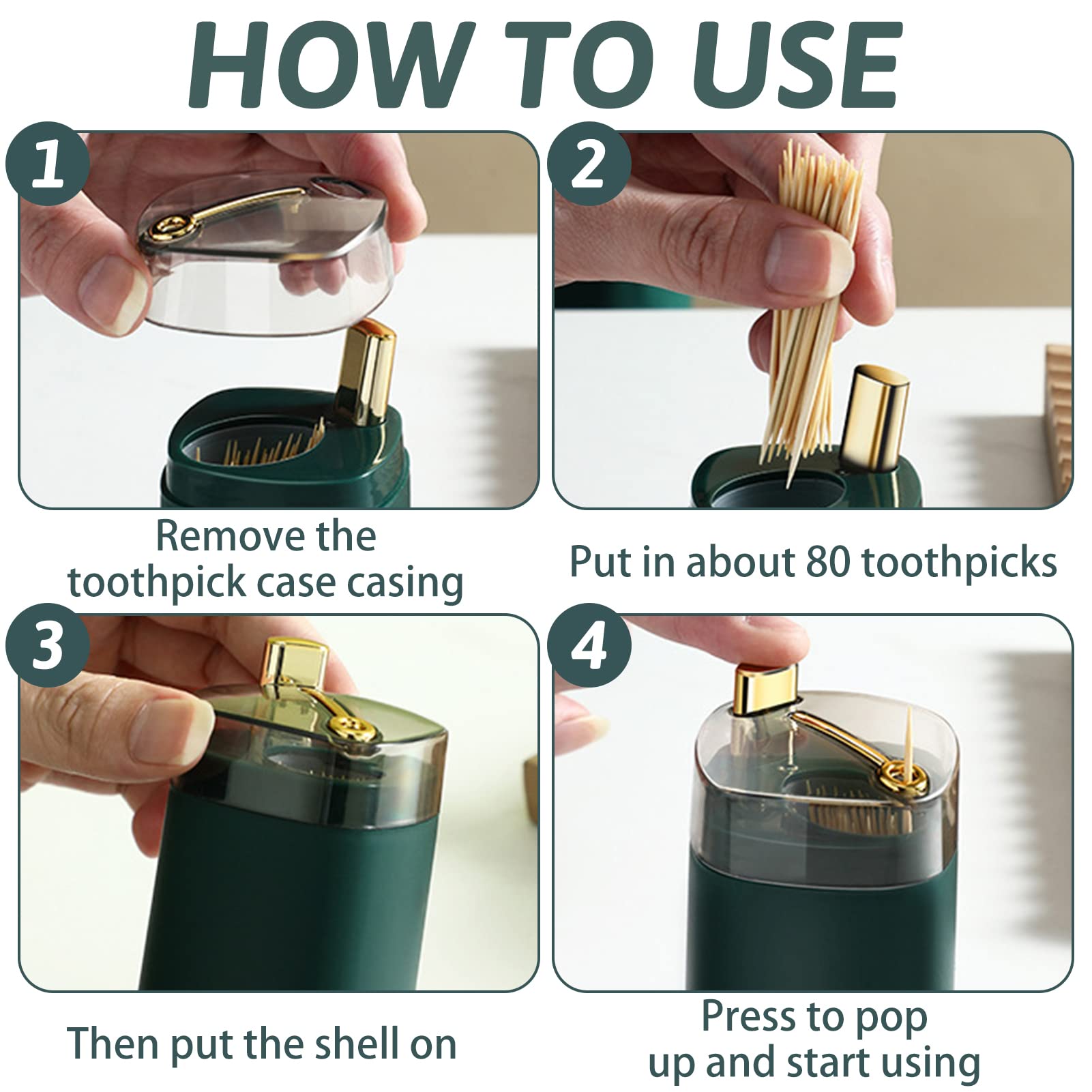 HOW TO USE

1

Remove the toothpick case casing

2

Put in about 80 toothpicks

3

Then put the shell on

4

Press to pop up and start using