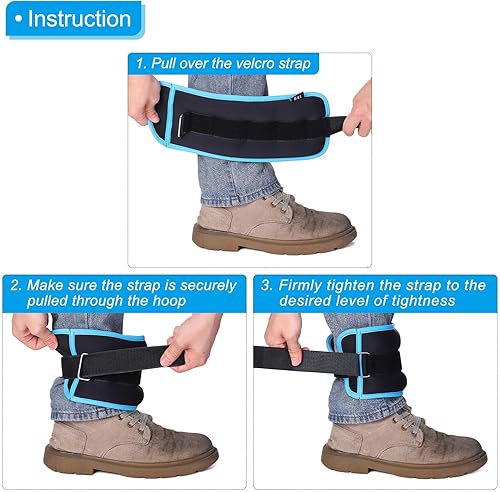 • Instruction

1. Pull over the velcro strap

2. Make sure the strap is securely pulled through the hoop

3. Firmly tighten the strap to the desired level of tightness