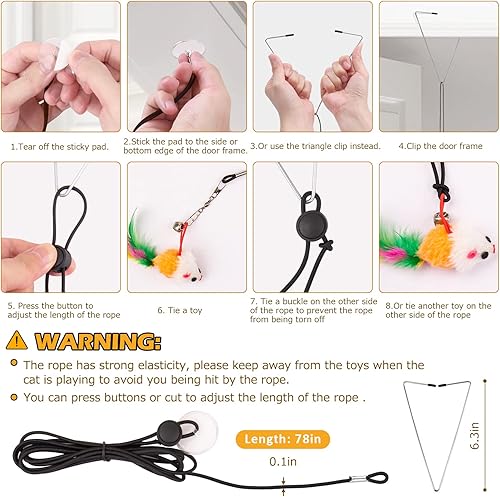 1.Tear off the sticky pad.

2.Stick the pad to the side or bottom edge of the door frame.

3.Or use the triangle clip instead.

4.Clip the door frame

5. Press the button to adjust the length of the rope

6. Tie a toy

7. Tie a buckle on the other side of the rope to prevent the rope from being torn off

8.Or tie another toy on the other side of the rope

WARNING:

The rope has strong elasticity, please keep away from the toys when the cat is playing to avoid you being hit by the rope.

You can press buttons or cut to adjust the length of the rope .

Length: 78in

0.1in

6.3in