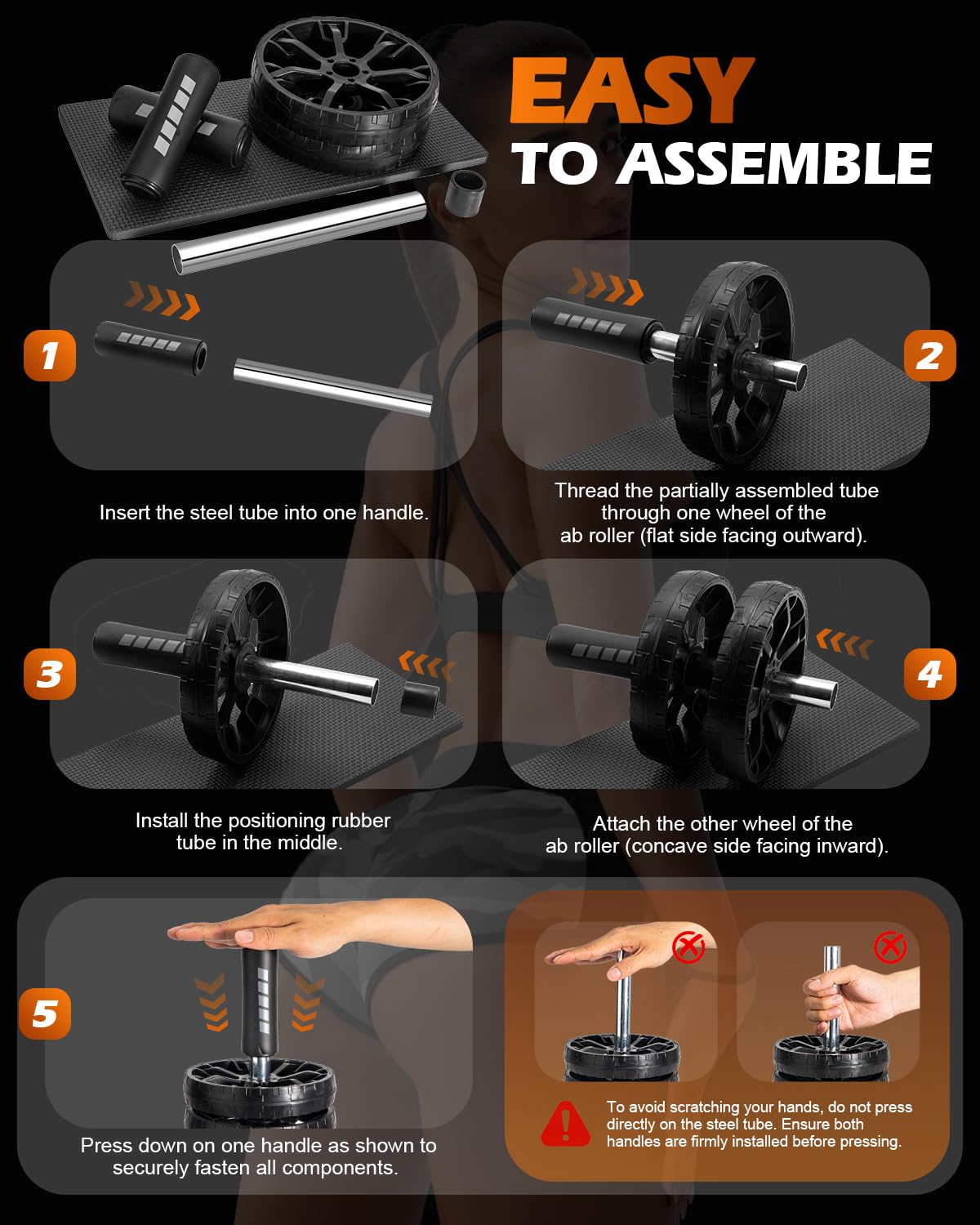 EASY
TO ASSEMBLE

1

Insert the steel tube into one handle.

2

Thread the partially assembled tube through one wheel of the ab roller (flat side facing outward).

3

Install the positioning rubber tube in the middle.

4

Attach the other wheel of the ab roller (concave side facing inward).

5

Press down on one handle as shown to securely fasten all components.

To avoid scratching your hands, do not press directly on the steel tube. Ensure both handles are firmly installed before pressing.