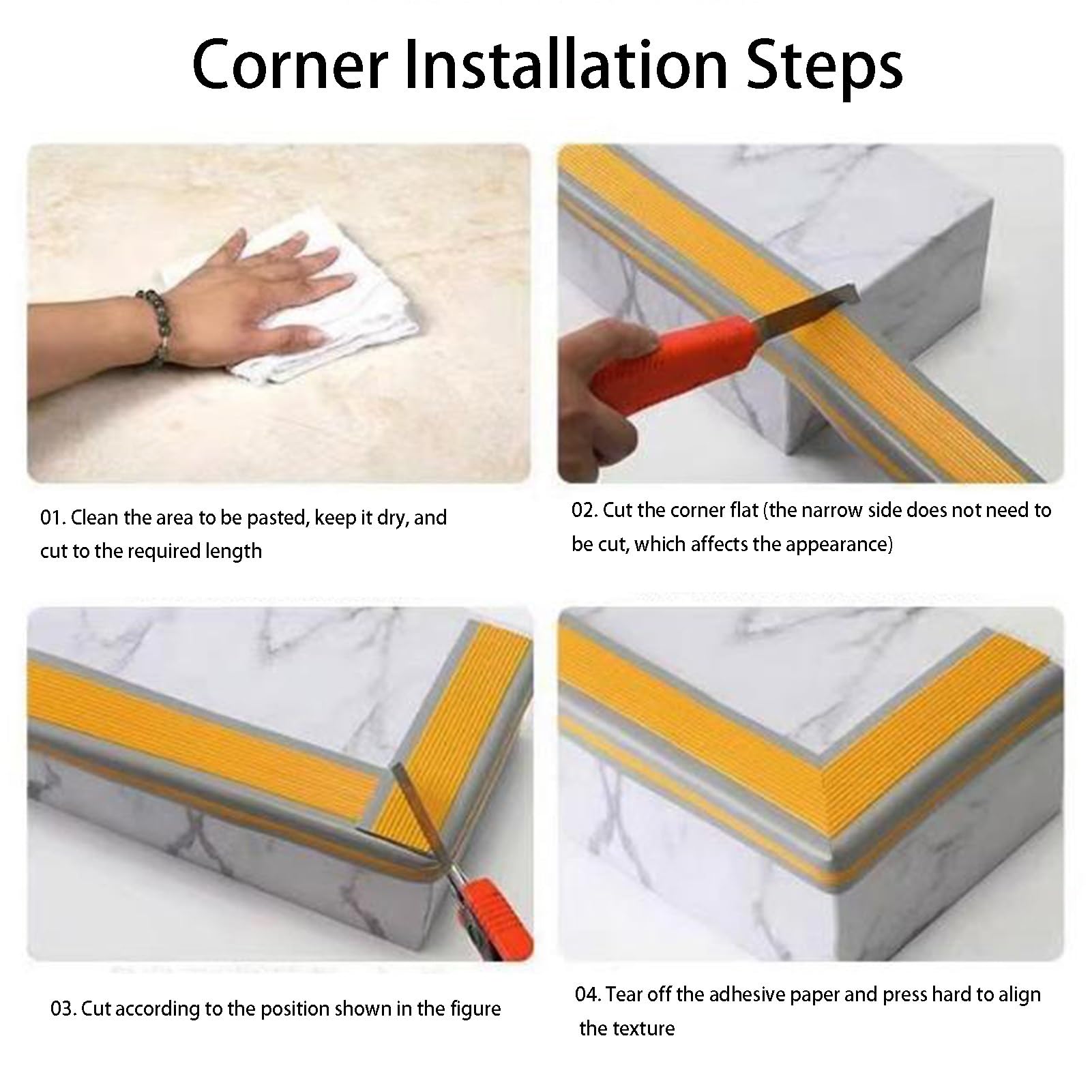 Corner Installation Steps

01. Clean the area to be pasted, keep it dry, and cut to the required length

02. Cut the corner flat (the narrow side does not need to be cut, which affects the appearance)

03. Cut according to the position shown in the figure

04. Tear off the adhesive paper and press hard to align the texture