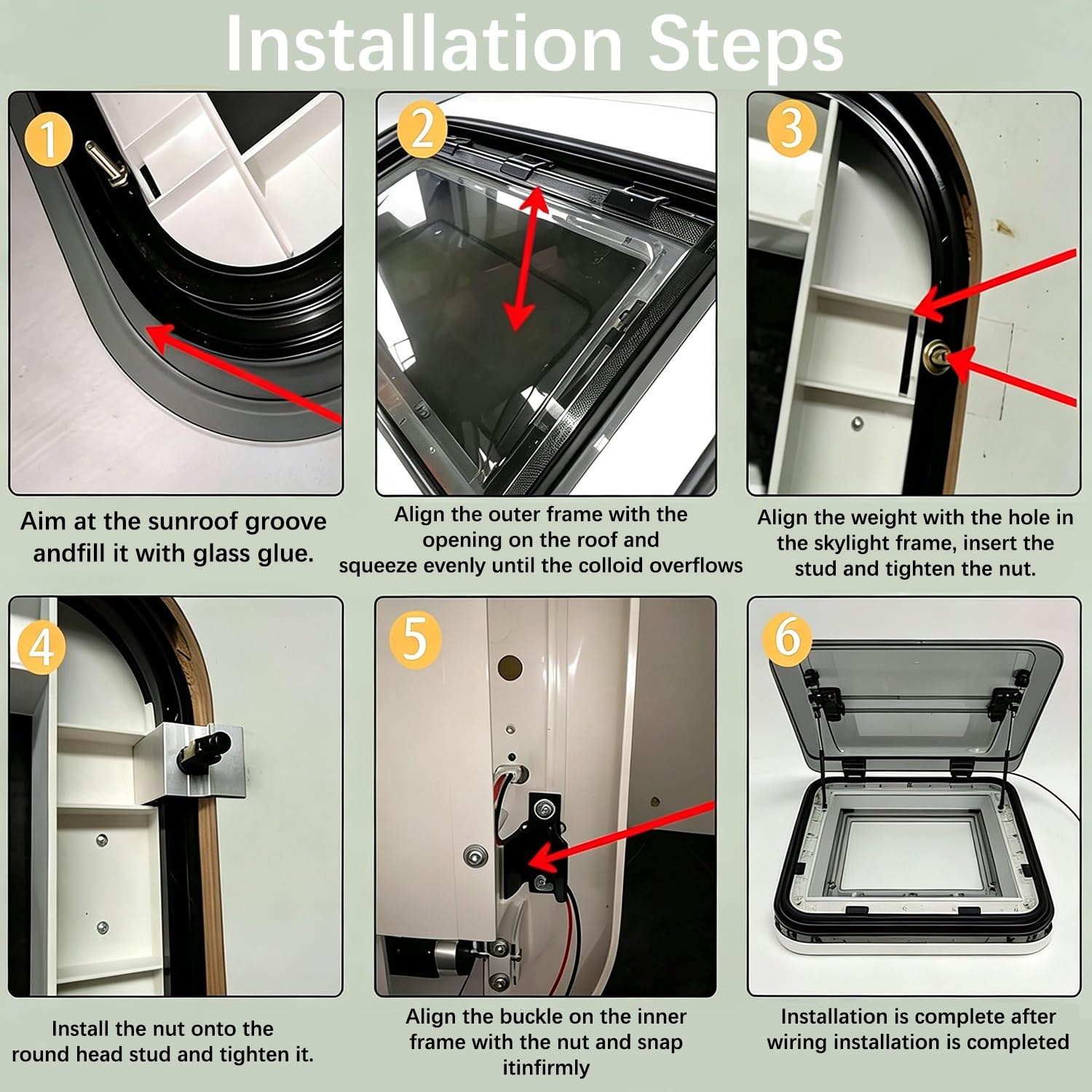 Installation Steps

1

Aim at the sunroof groove andfill it with glass glue.

2

Align the outer frame with the opening on the roof and squeeze evenly until the colloid overflows

3

Align the weight with the hole in the skylight frame, insert the stud and tighten the nut.

4

Install the nut onto the round head stud and tighten it.

5

Align the buckle on the inner frame with the nut and snap itinfirmly

6

Installation is complete after wiring installation is completed