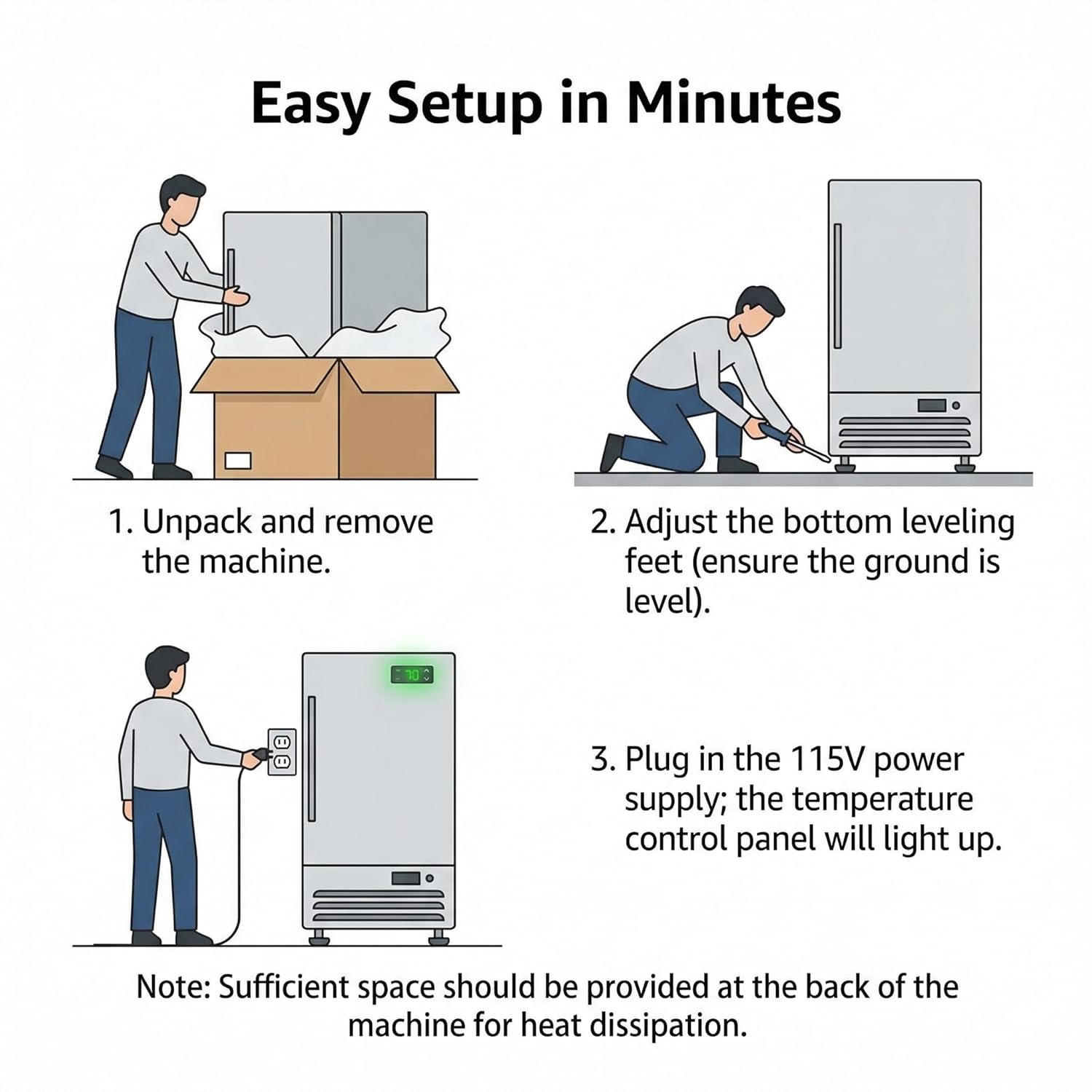 Easy Setup in Minutes

1. Unpack and remove the machine.

2. Adjust the bottom leveling feet (ensure the ground is level).

70

3. Plug in the 115V power supply; the temperature control panel will light up.

Note: Sufficient space should be provided at the back of the machine for heat dissipation.