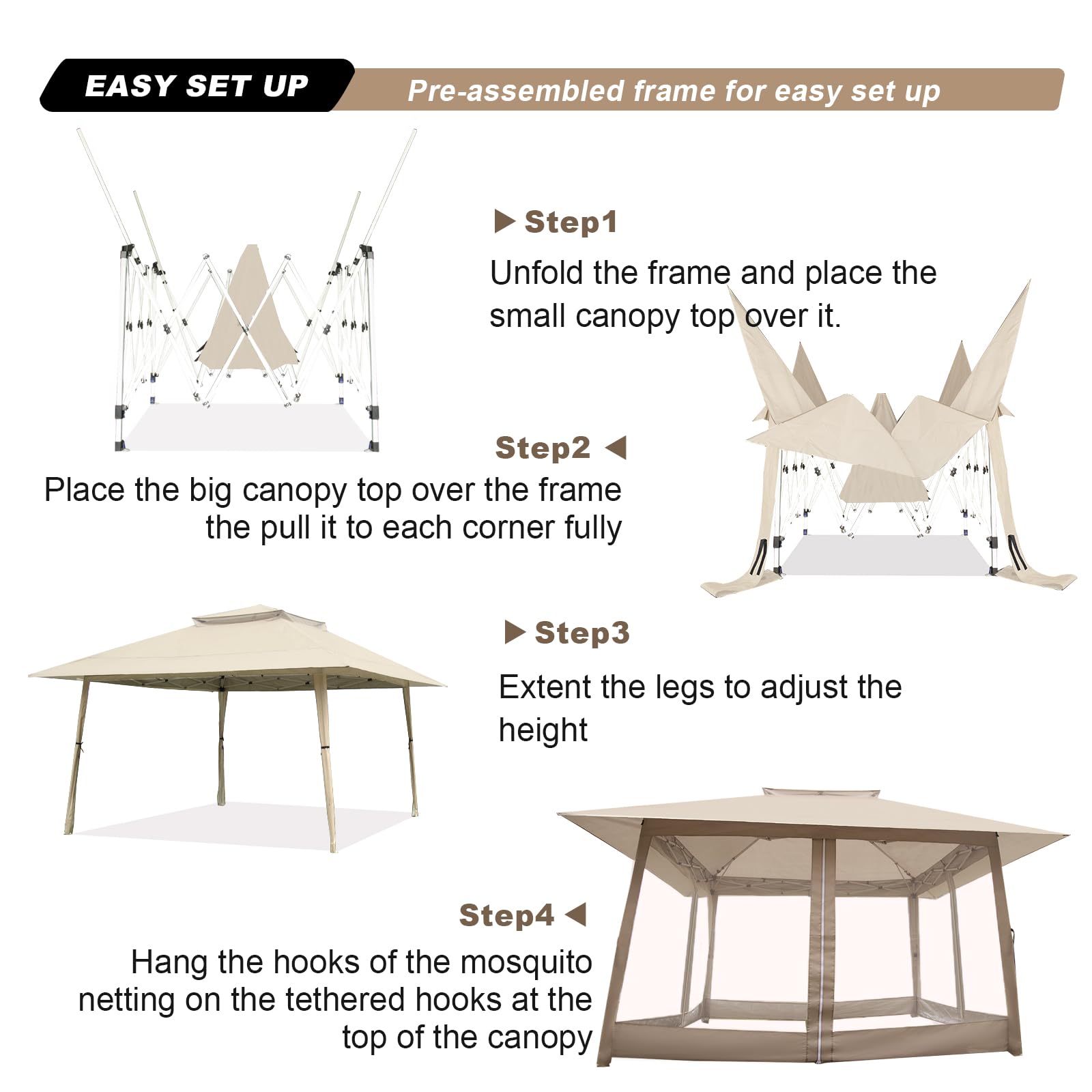 EASY SET UP

Pre-assembled frame for easy set up

Step1

Unfold the frame and place the small canopy top over it.

Step2

Place the big canopy top over the frame the pull it to each corner fully

Step3

Extent the legs to adjust the height

Step4

Hang the hooks of the mosquito netting on the tethered hooks at the top of the canopy