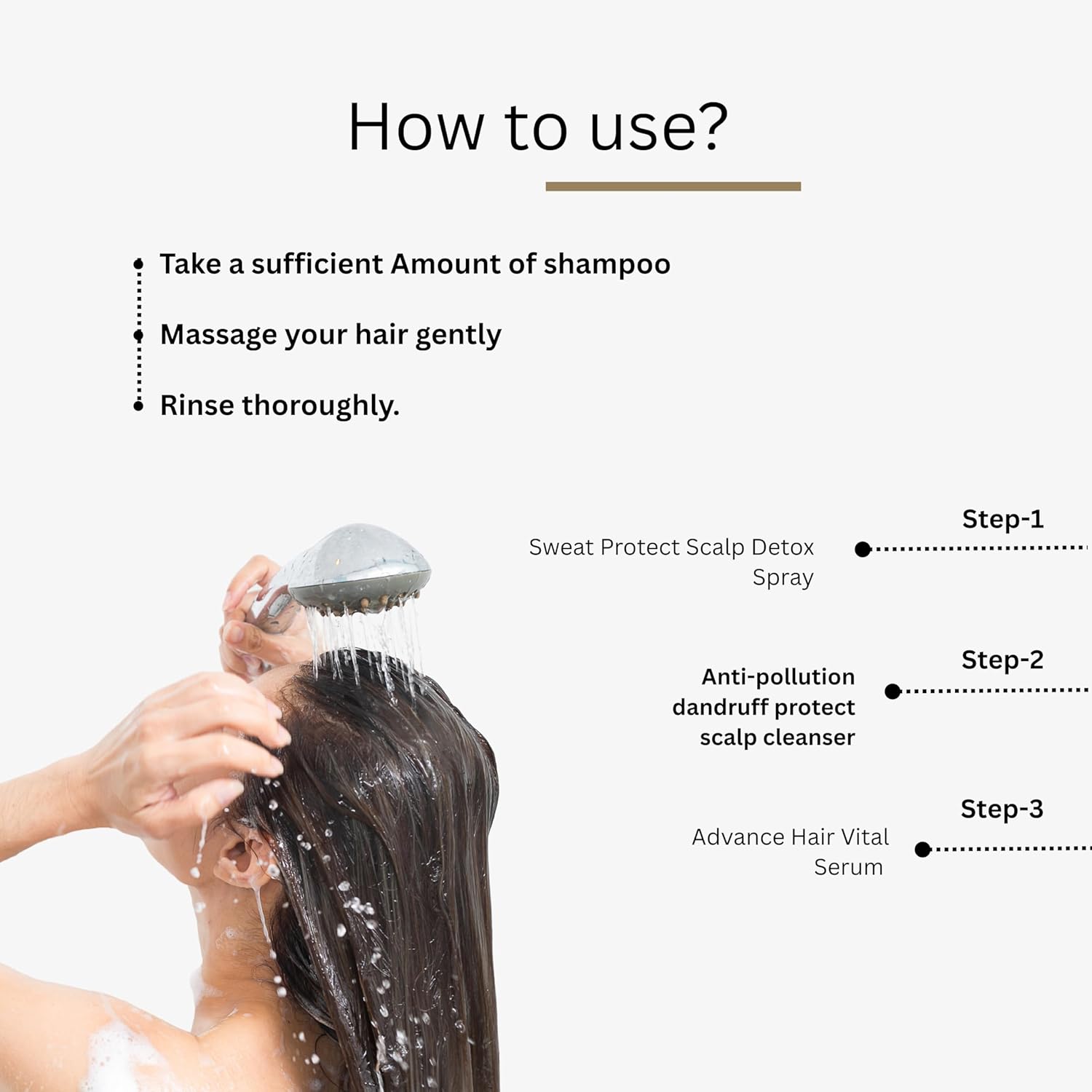 How to use?

Take a sufficient Amount of shampoo

Massage your hair gently

Rinse thoroughly.

Step-1

Sweat Protect Scalp Detox Spray

Step-2

Anti-pollution dandruff protect scalp cleanser

Step-3

Advance Hair Vital Serum