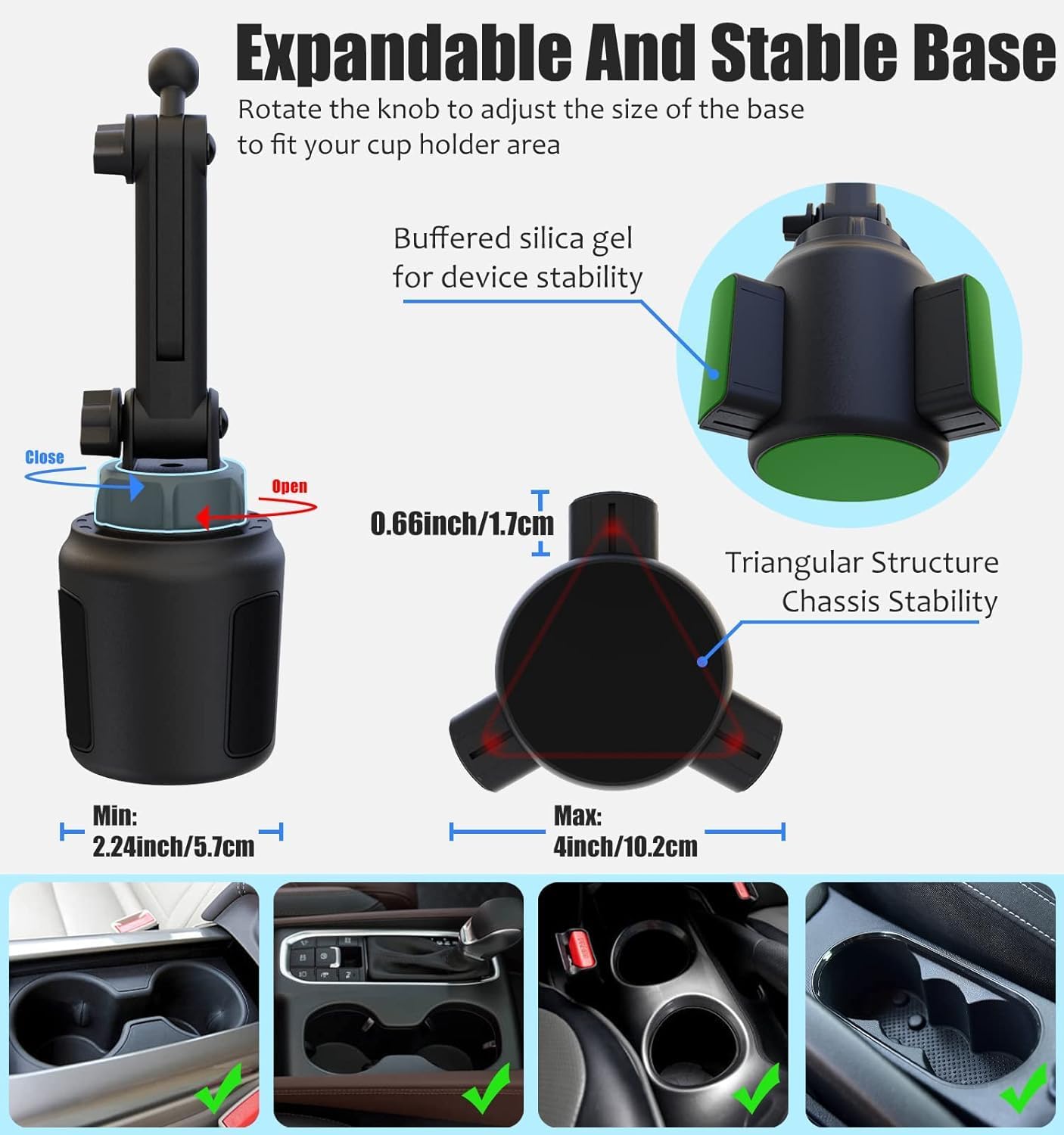 Expandable And Stable Base

Rotate the knob to adjust the size of the base to fit your cup holder area

Buffered silica gel for device stability

Close

Open

0.66inch/1.7cm

Triangular Structure Chassis Stability

Min: 2.24inch/5.7cm

Max: 4inch/10.2cm