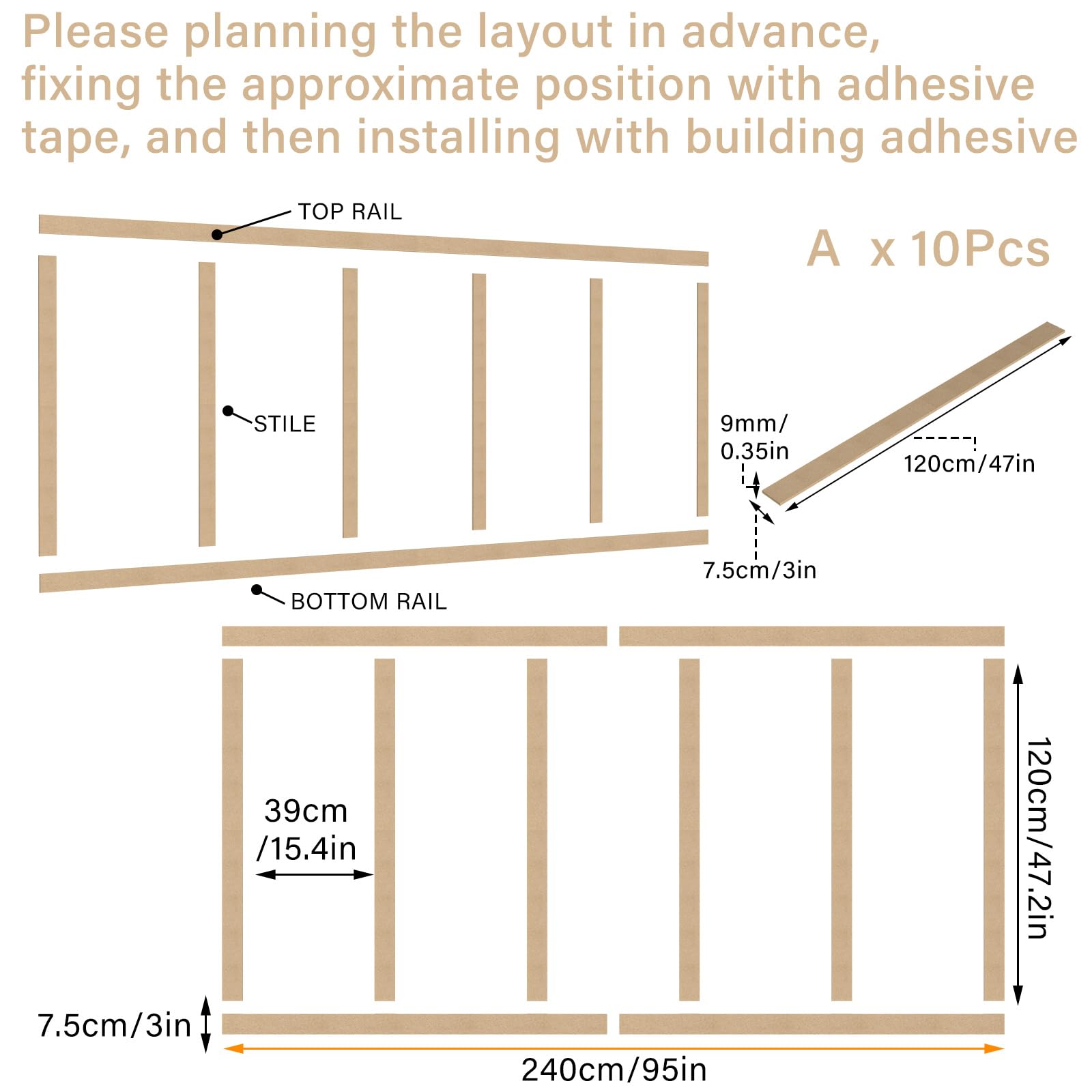 Please planning the layout in advance, fixing the approximate position with adhesive tape, and then installing with building adhesive

TOP RAIL

A x 10Pcs

STILE

9mm/ 0.35in

120cm/47in

7.5cm/3in

BOTTOM RAIL

39cm /15.4in

120cm/47.2in

7.5cm/3in

240cm/95in