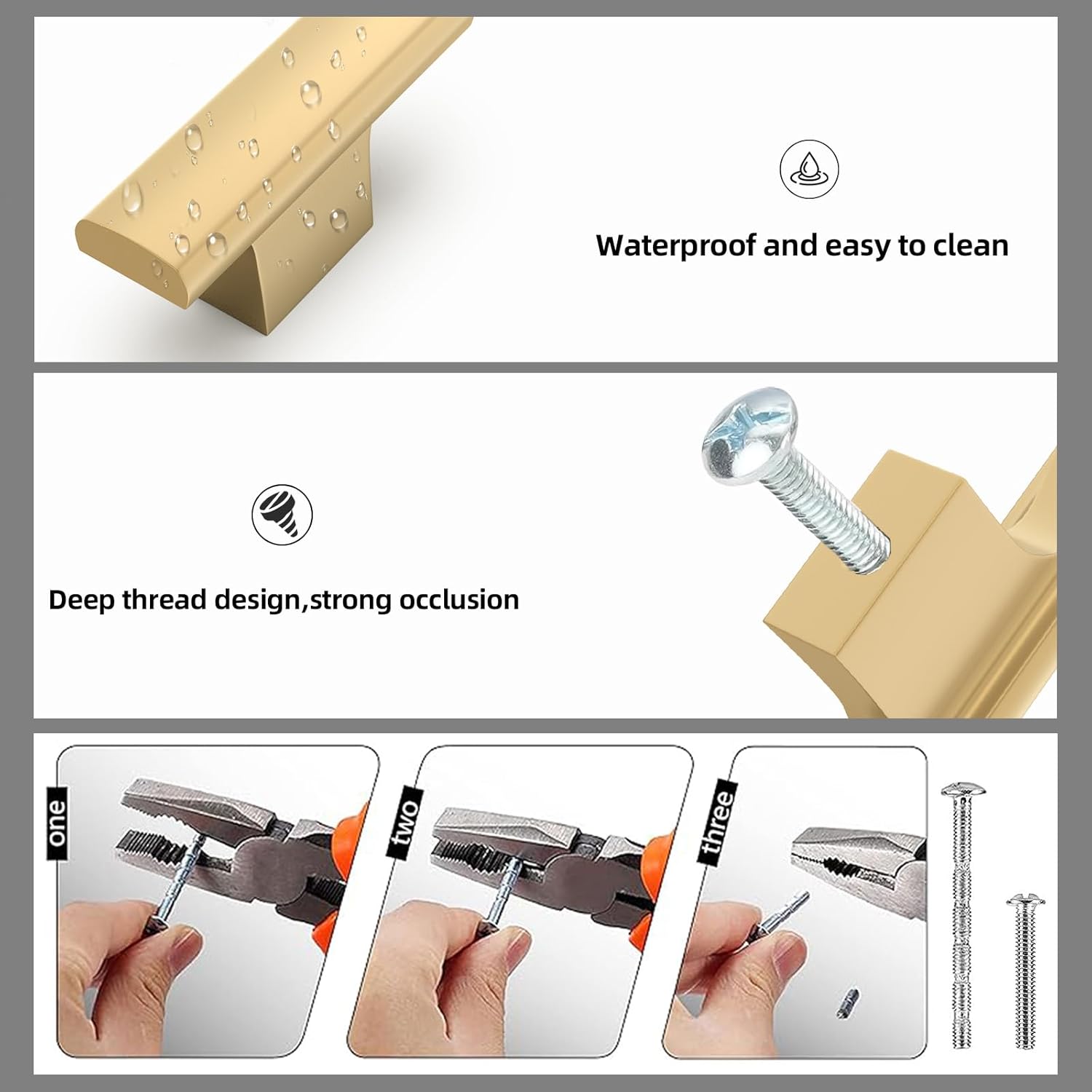 Waterproof and easy to clean

Deep thread design,strong occlusion

one

two

three