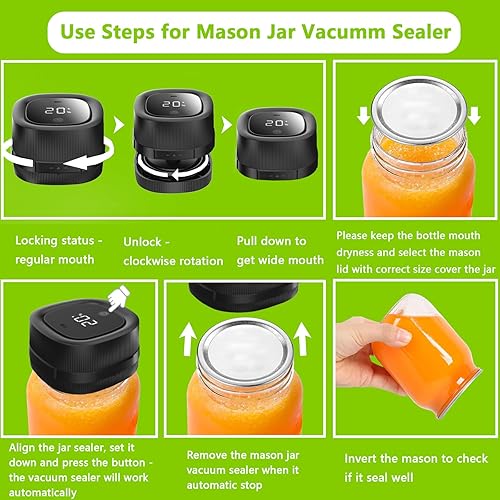 Use Steps for Mason Jar Vacumm Sealer

20:

20:

20:

Locking status - regular mouth

Unlock - clockwise rotation

Pull down to get wide mouth

Please keep the bottle mouth dryness and select the mason lid with correct size cover the jar

20:

Align the jar sealer, set it down and press the button - the vacuum sealer will work automatically

Remove the mason jar vacuum sealer when it automatic stop

Invert the mason to check if it seal well