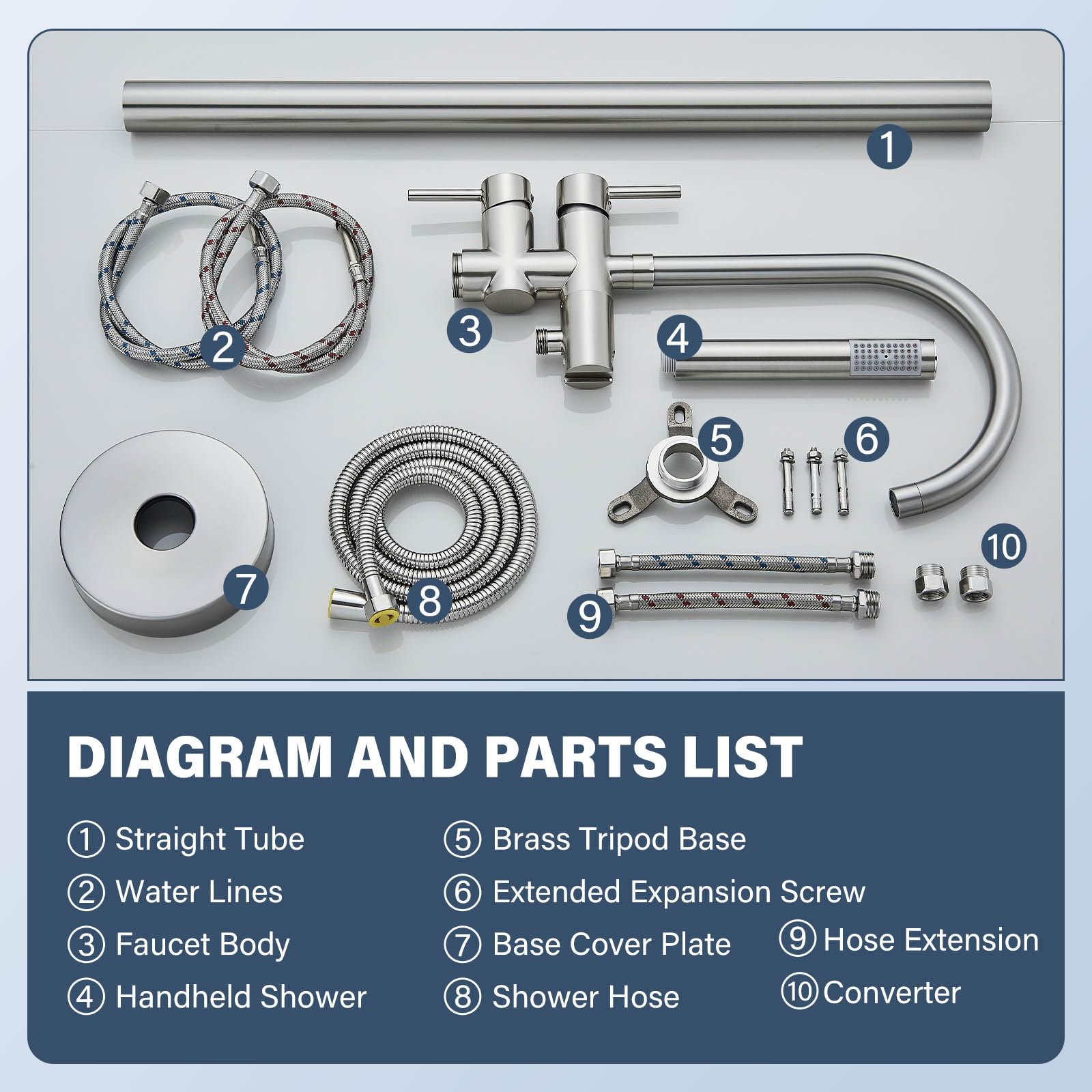 1

2

3

4

5

6

7

8

9

10

DIAGRAM AND PARTS LIST

① Straight Tube
② Water Lines
③ Faucet Body
④ Handheld Shower

⑤ Brass Tripod Base
⑥ Extended Expansion Screw
⑦ Base Cover Plate
⑧ Shower Hose

⑨ Hose Extension
⑩ Converter