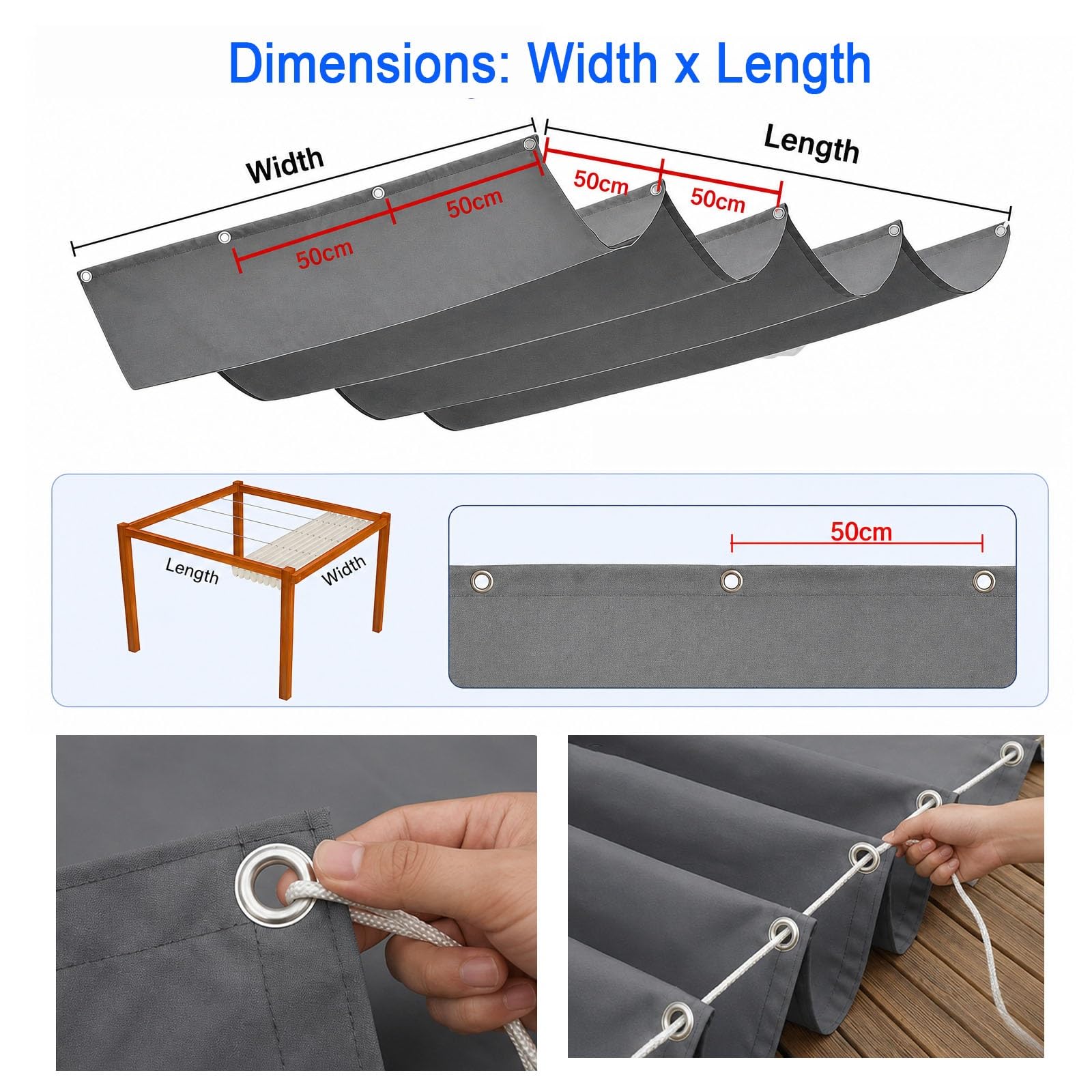 Dimensions: Width x Length

Width

Length

50cm

50cm

50cm

50cm

Length

Width

50cm