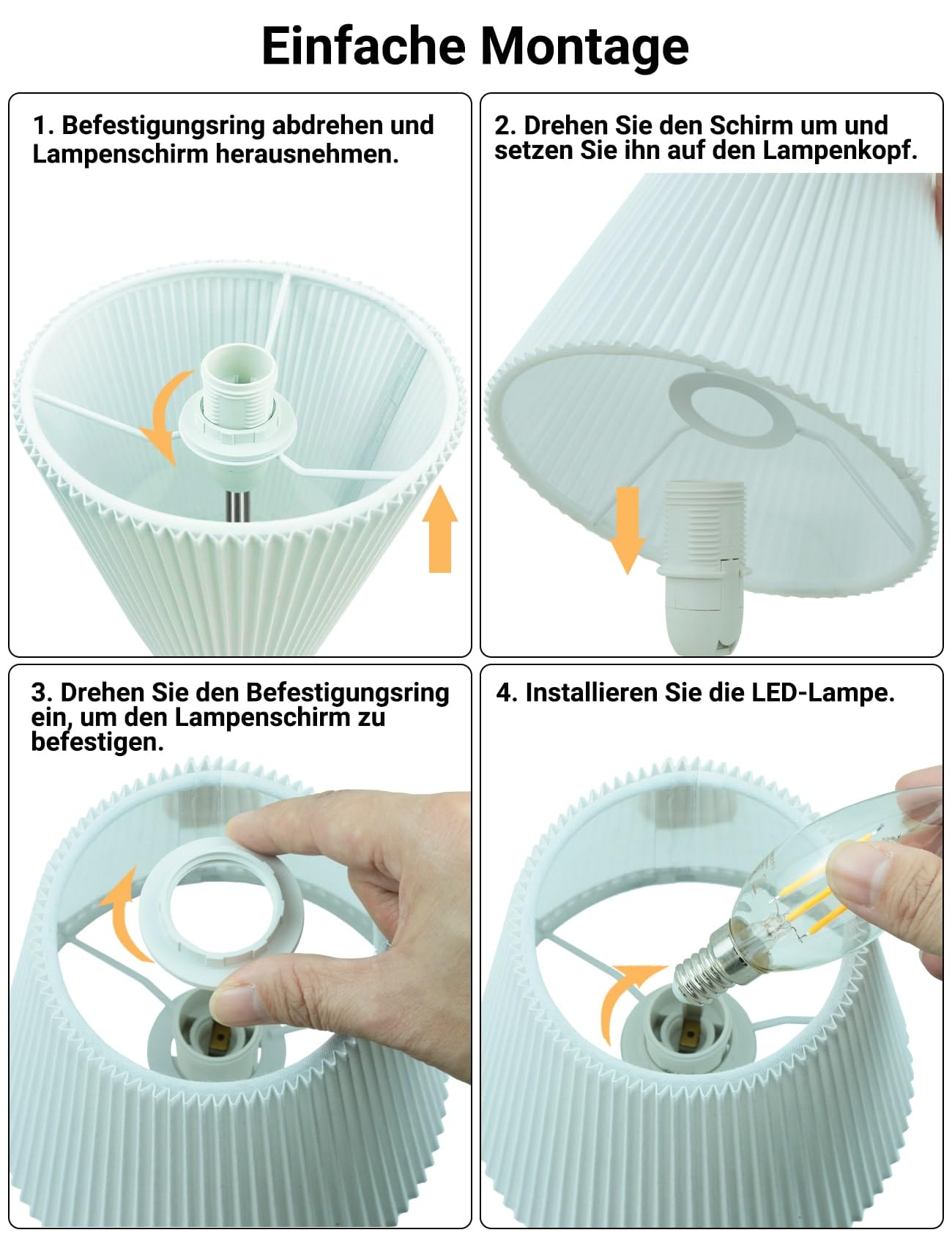 Einfache Montage

1. Befestigungsring abdrehen und Lampenschirm herausnehmen.

2. Drehen Sie den Schirm um und setzen Sie ihn auf den Lampenkopf.

3. Drehen Sie den Befestigungsring ein, um den Lampenschirm zu befestigen.

4. Installieren Sie die LED-Lampe.