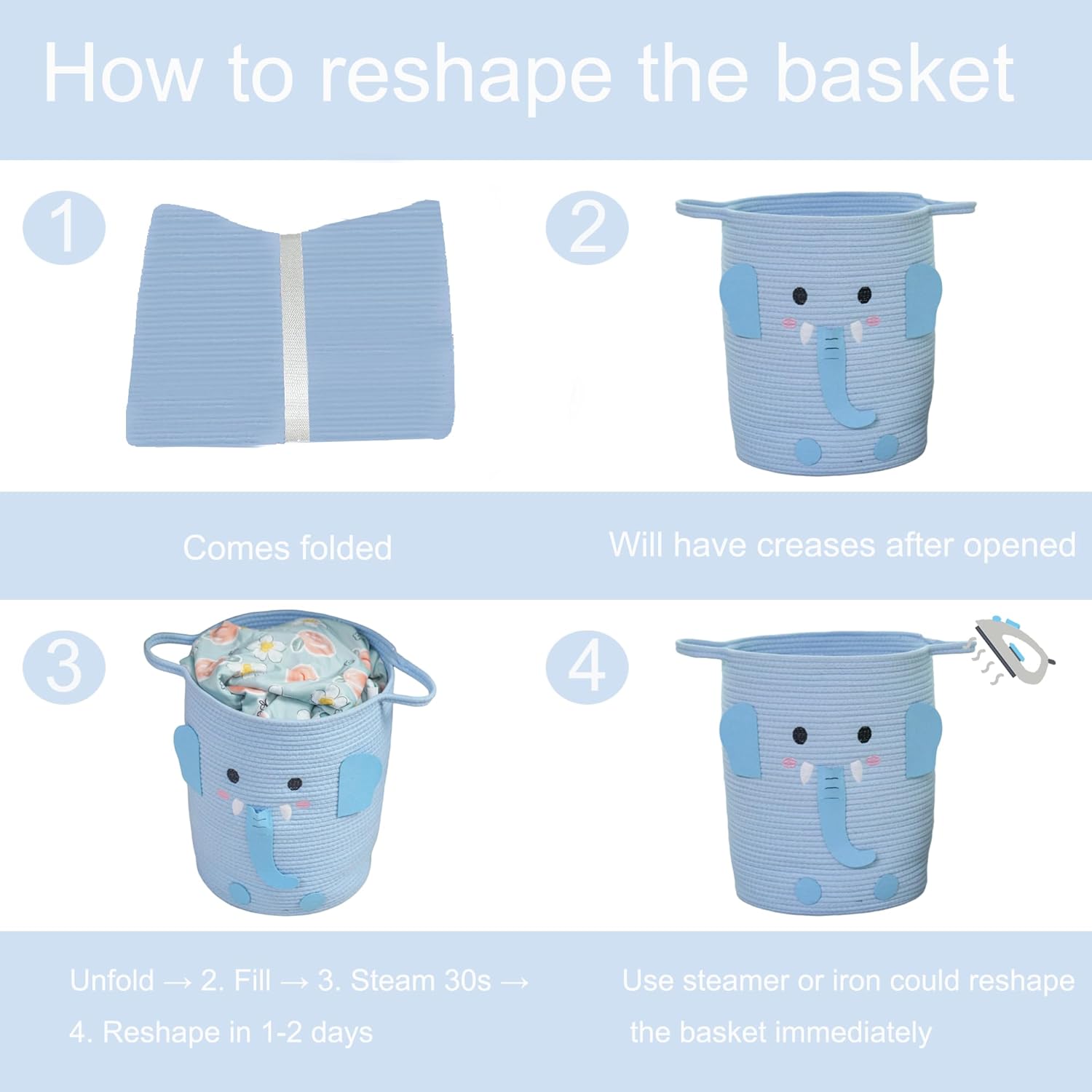 How to reshape the basket

1

2

Comes folded

Will have creases after opened

3

4

Unfold → 2. Fill → 3. Steam 30s → 4. Reshape in 1-2 days

Use steamer or iron could reshape the basket immediately