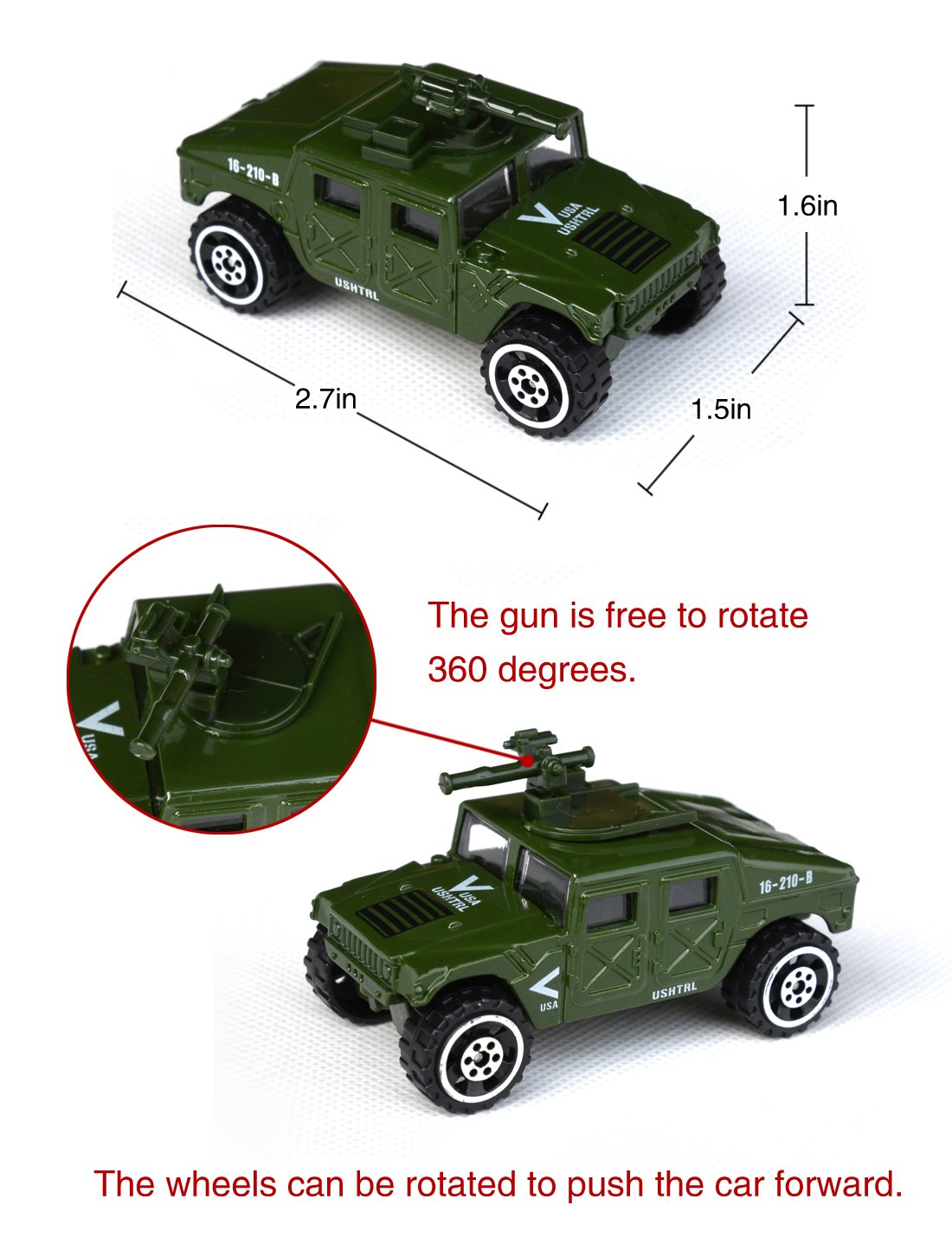 16-210-B
V USA USHTRL
USHTRL
1.6in
2.7in
1.5in

V USA

The gun is free to rotate 360 degrees.

V USA USHTRL
16-210-B
V USA
USHTRL

The wheels can be rotated to push the car forward.