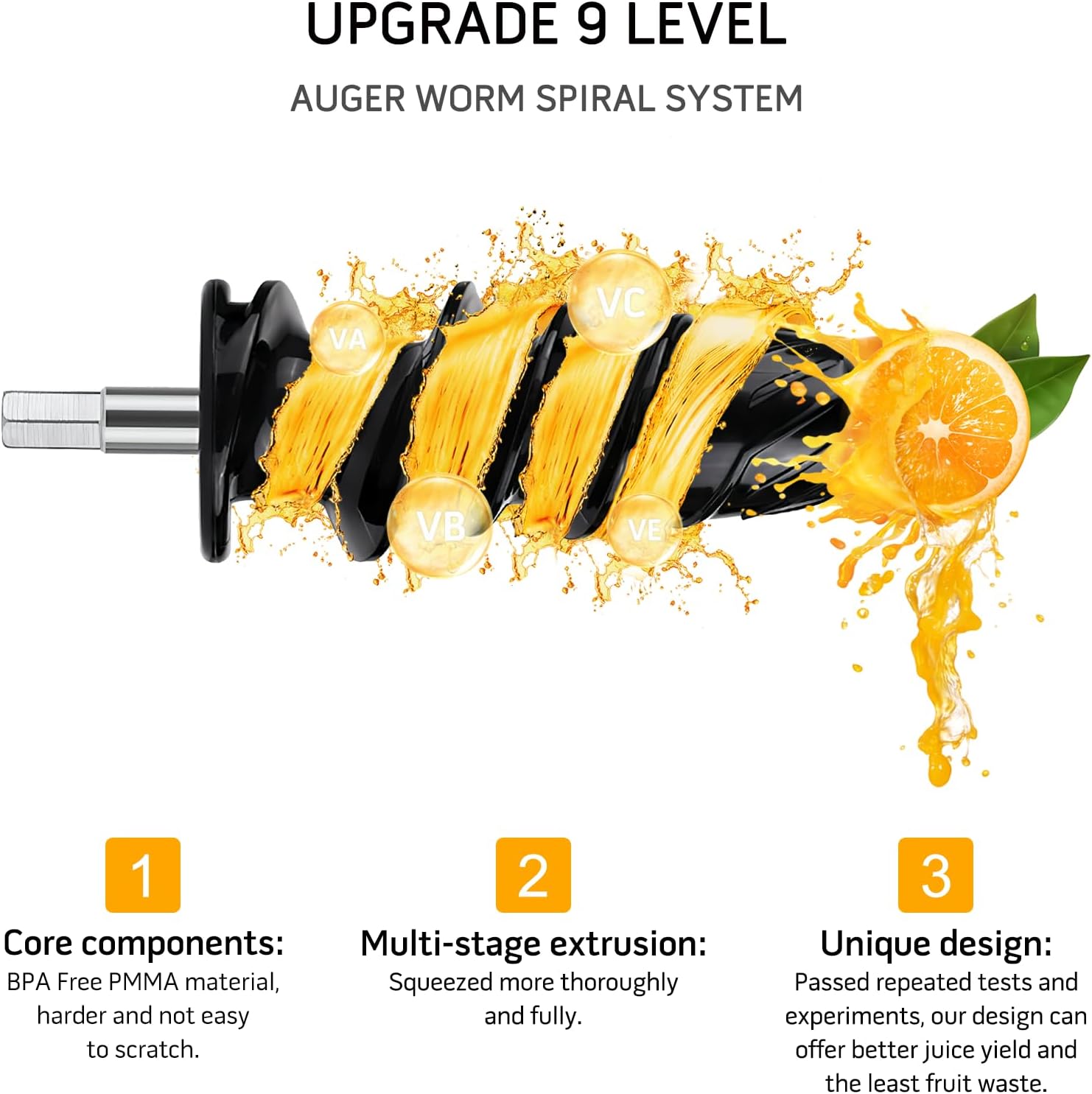 UPGRADE 9 LEVEL

AUGER WORM SPIRAL SYSTEM

VA

VC

VB

VE

1

Core components:
BPA Free PMMA material, harder and not easy to scratch.

2

Multi-stage extrusion:
Squeezed more thoroughly and fully.

3

Unique design:
Passed repeated tests and experiments, our design can offer better juice yield and the least fruit waste.