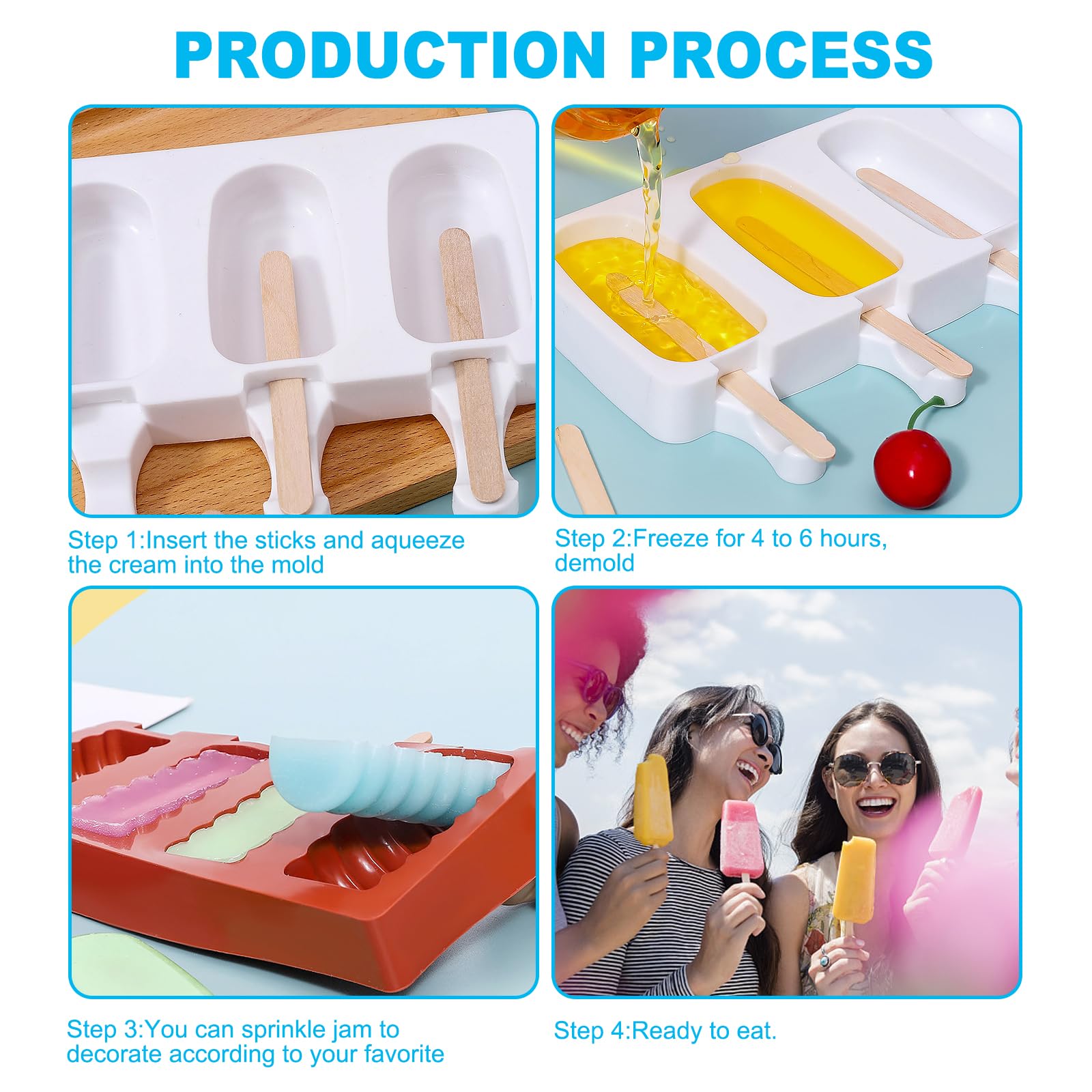 PRODUCTION PROCESS

Step 1:Insert the sticks and aqueeze the cream into the mold

Step 2:Freeze for 4 to 6 hours, demold

Step 3:You can sprinkle jam to decorate according to your favorite

Step 4:Ready to eat.