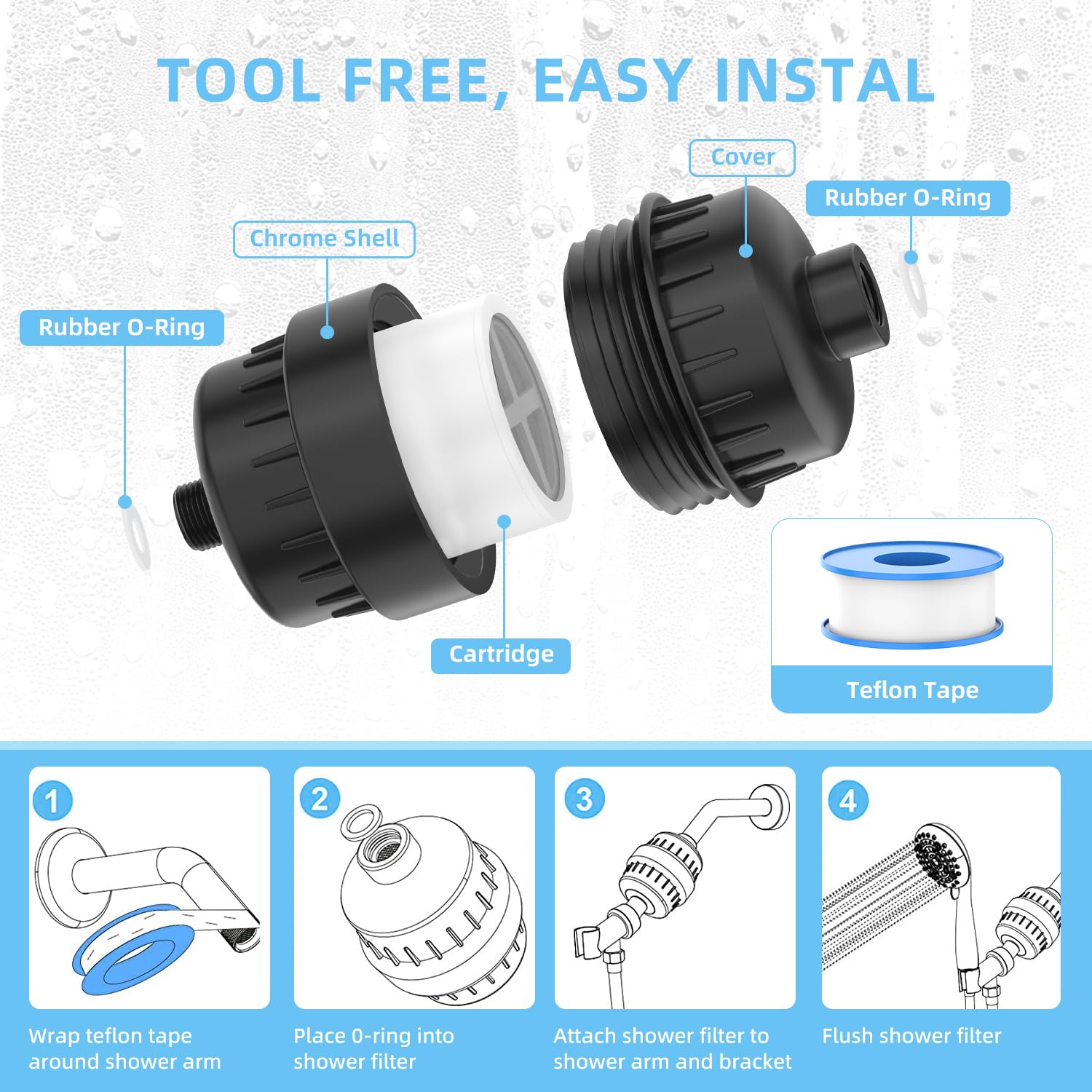 TOOL FREE, EASY INSTAL

Cover

Rubber O-Ring

Chrome Shell

Rubber O-Ring

Cartridge

Teflon Tape

1

Wrap teflon tape around shower arm

2

Place 0-ring into shower filter

3

Attach shower filter to shower arm and bracket

4

Flush shower filter