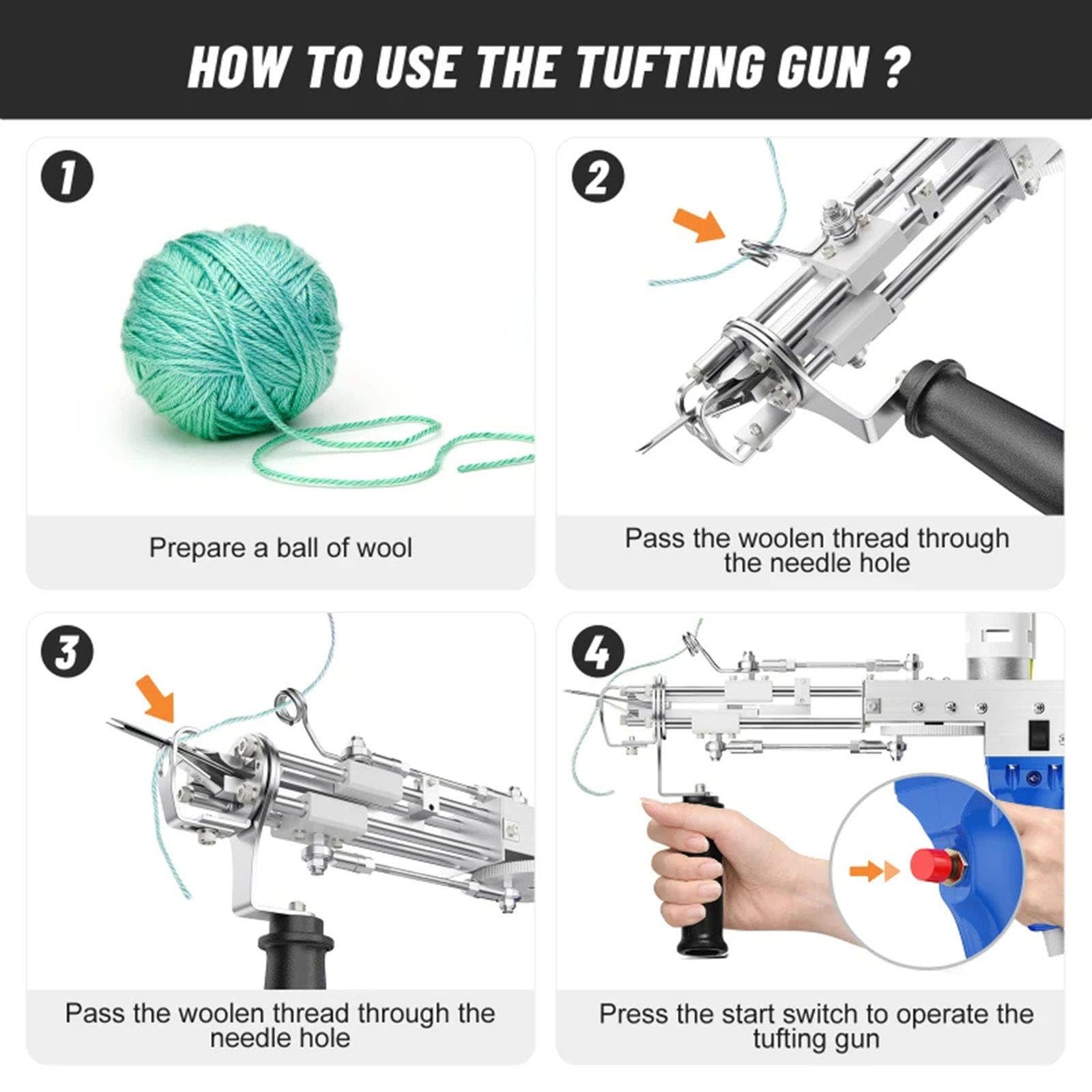 HOW TO USE THE TUFTING GUN ?

1

Prepare a ball of wool

2

Pass the woolen thread through the needle hole

3

Pass the woolen thread through the needle hole

4

Press the start switch to operate the tufting gun