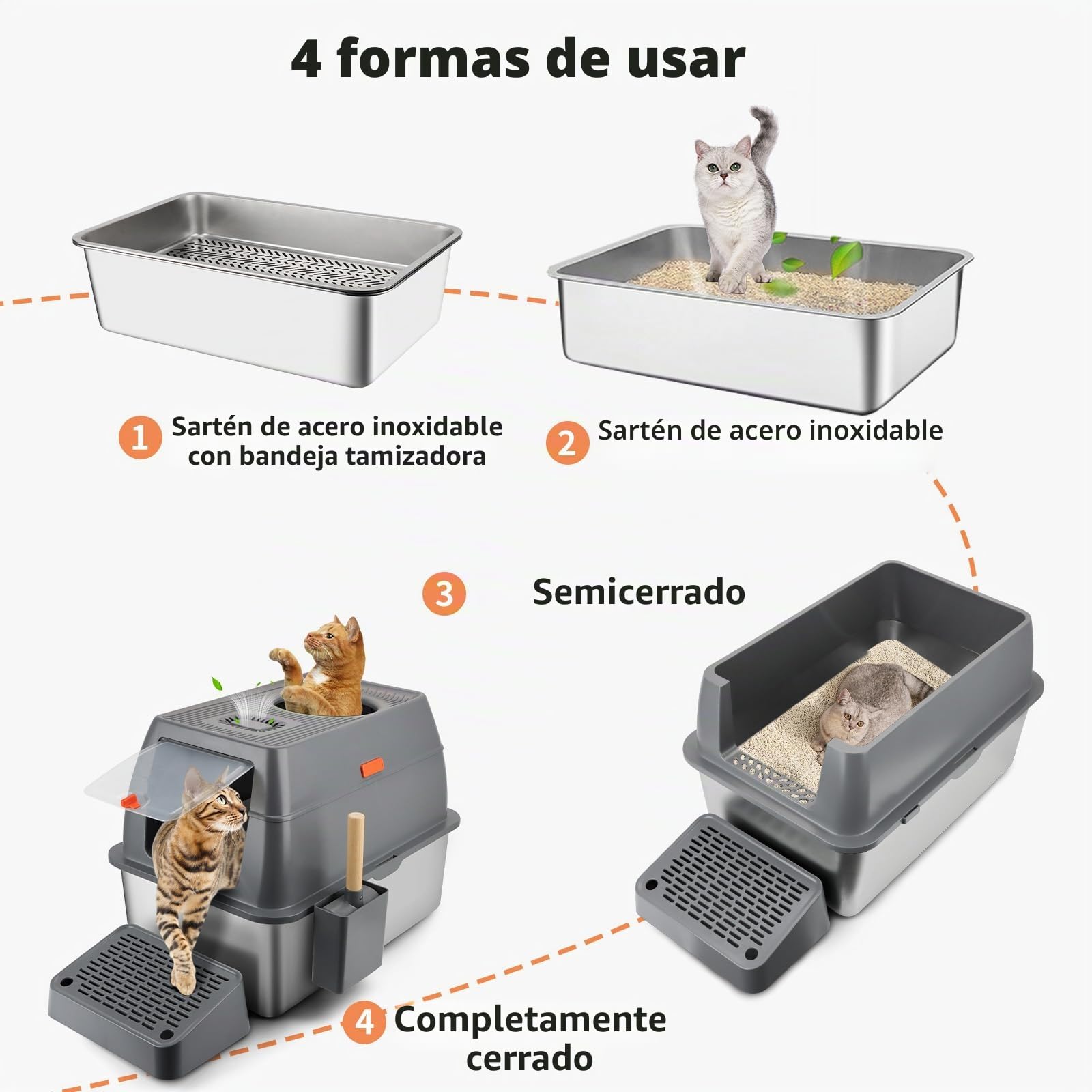 4 formas de usar

1 Sartén de acero inoxidable con bandeja tamizadora

2 Sartén de acero inoxidable

3 Semicerrado

4 Completamente cerrado