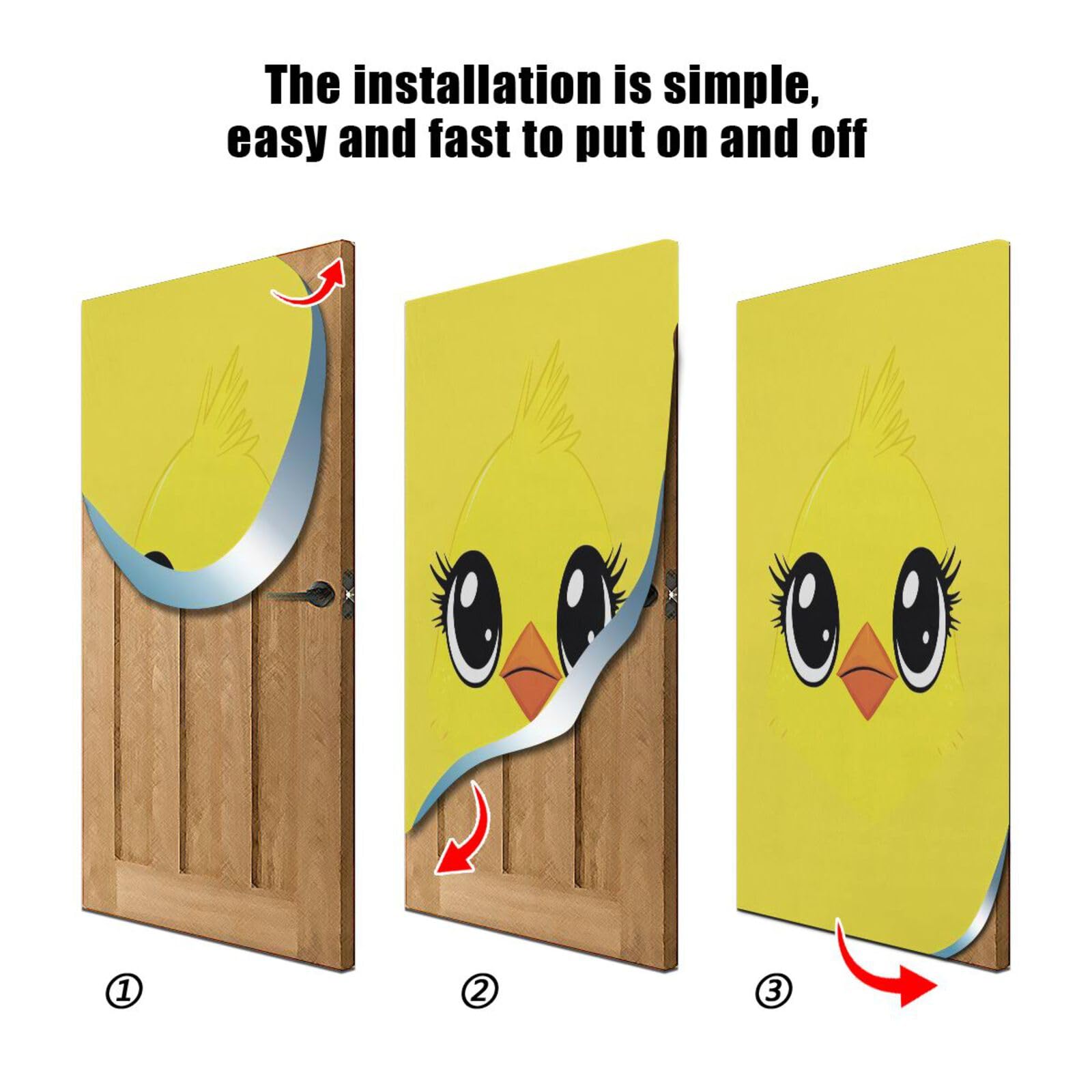 The installation is simple, easy and fast to put on and off

①

②

③