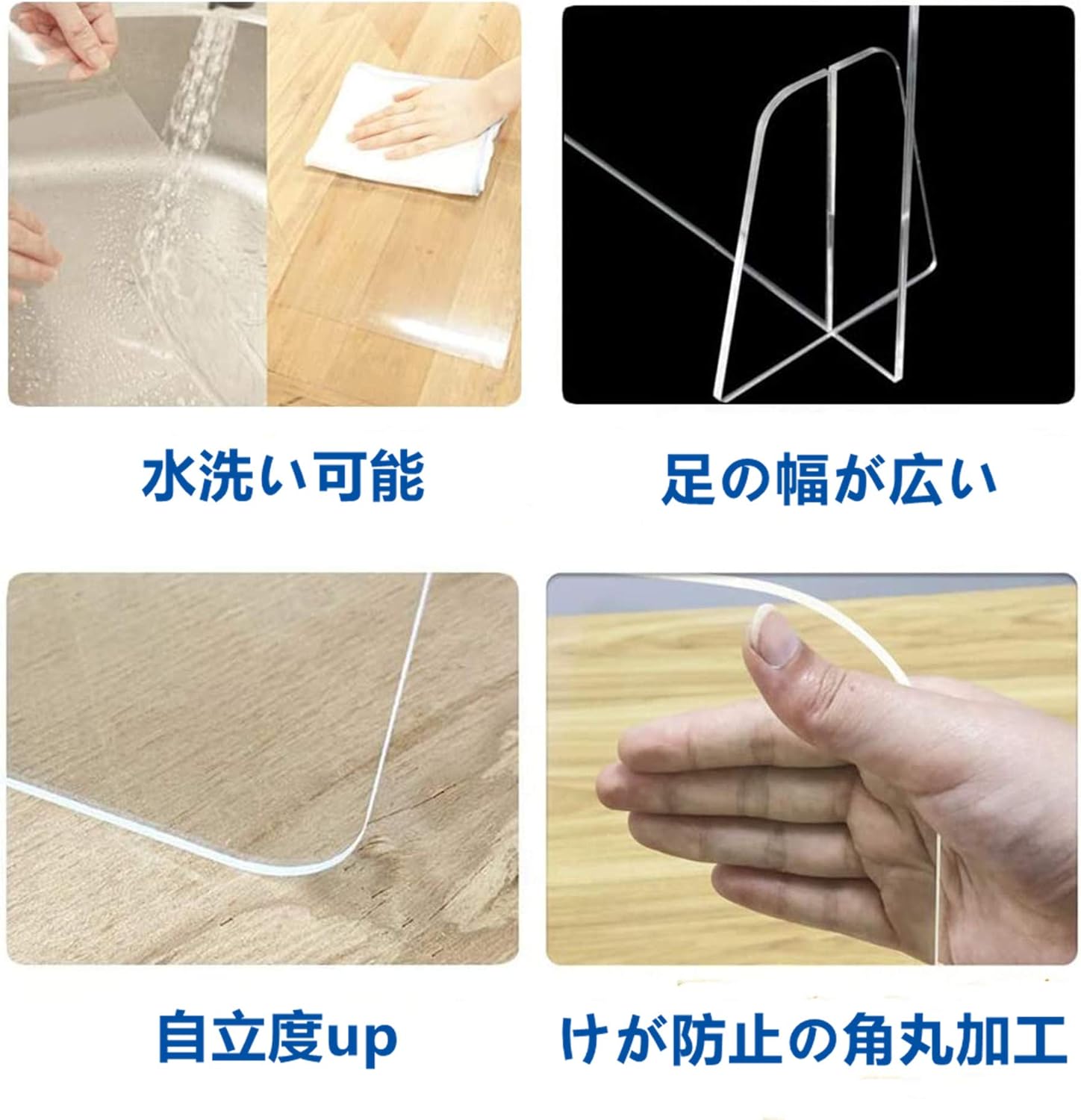 水洗い可能

足の幅が広い

自立度up

けが防止の角丸加工