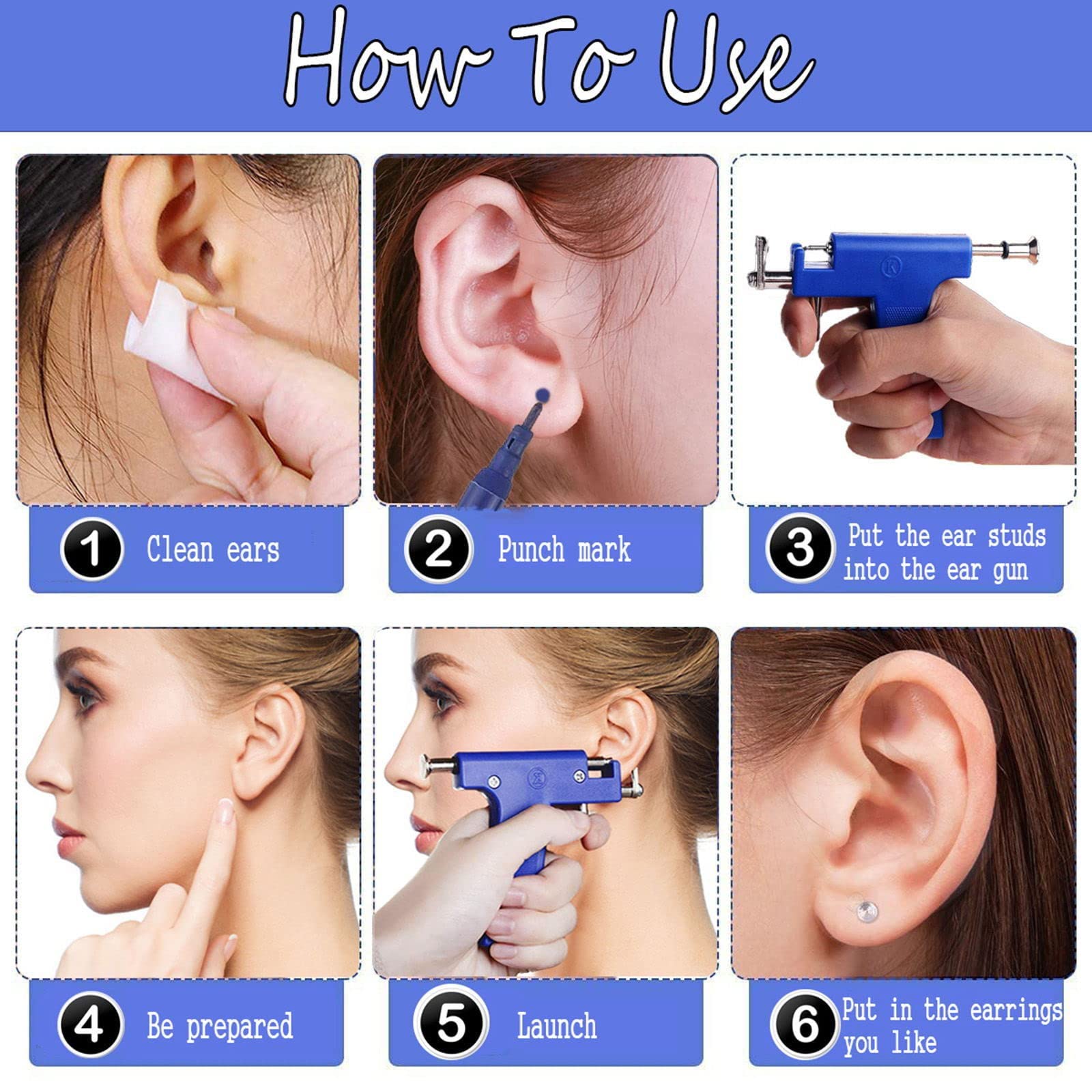 How To Use

1 Clean ears

2 Punch mark

3 Put the ear studs into the ear gun

4 Be prepared

5 Launch

6 Put in the earrings you like