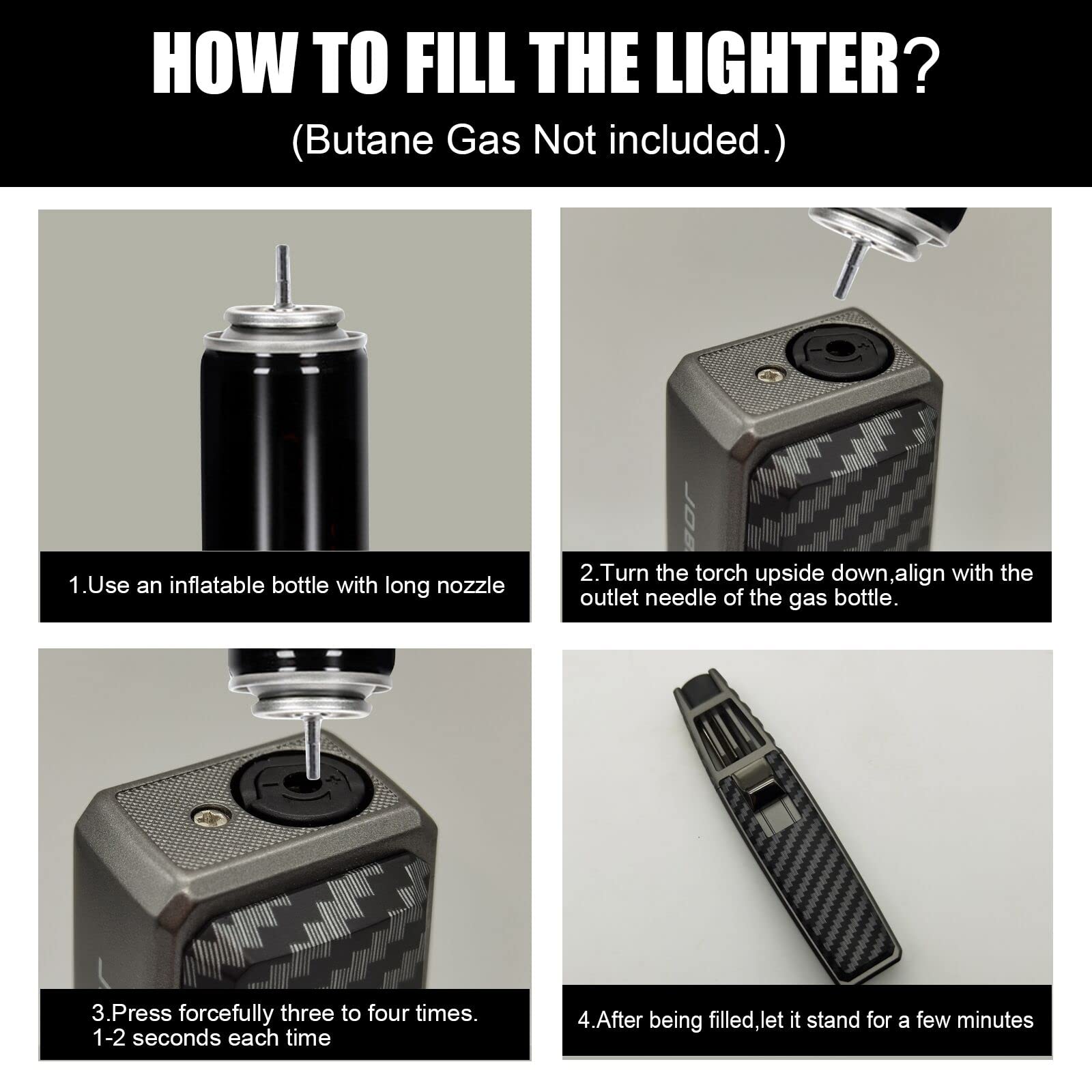 HOW TO FILL THE LIGHTER?
(Butane Gas Not included.)

1.Use an inflatable bottle with long nozzle

2.Turn the torch upside down,align with the outlet needle of the gas bottle.

3.Press forcefully three to four times. 1-2 seconds each time

4.After being filled,let it stand for a few minutes