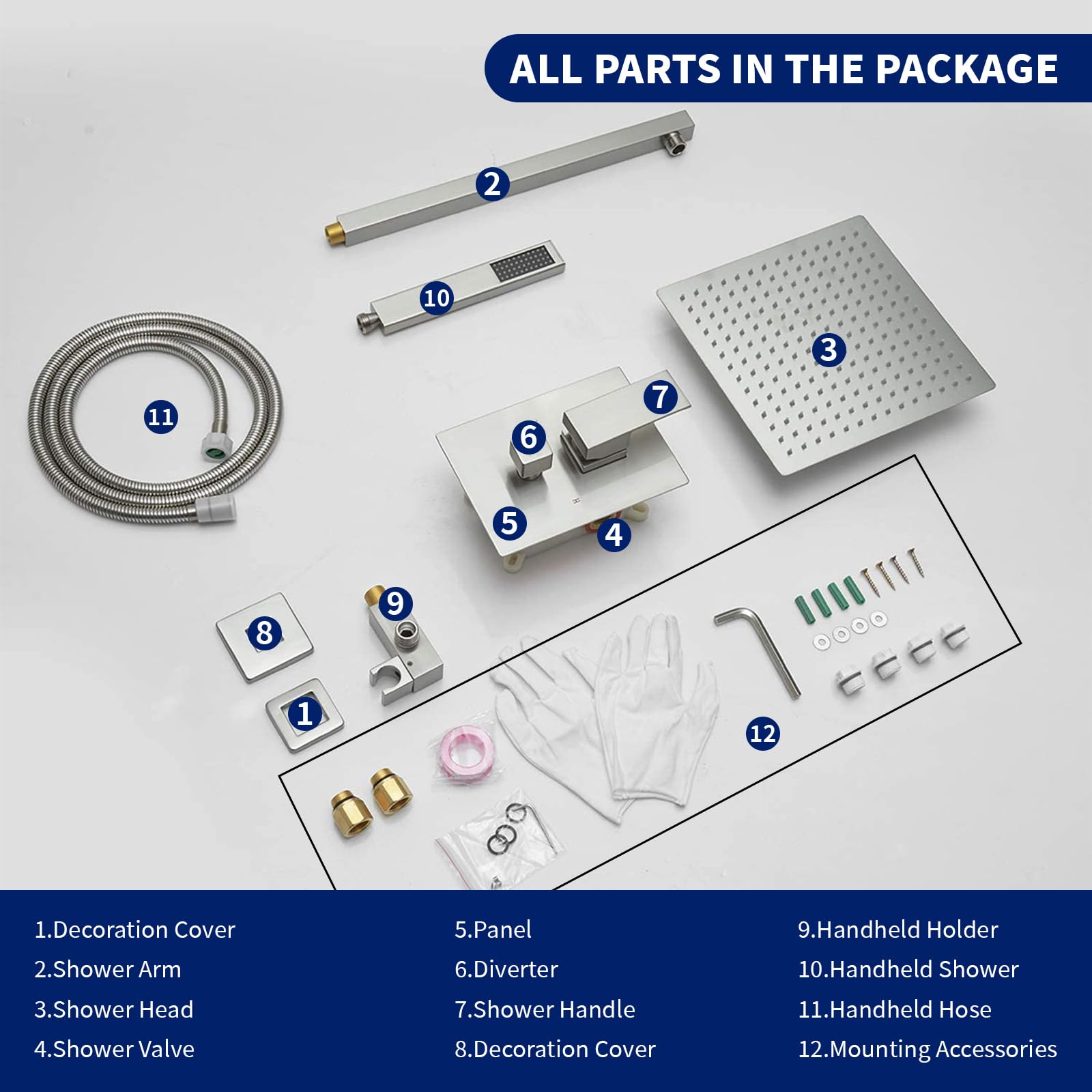 ALL PARTS IN THE PACKAGE

2

10

3

11

7

6

5

4

9

8

1

12

1.Decoration Cover
2.Shower Arm
3.Shower Head
4.Shower Valve

5.Panel
6.Diverter
7.Shower Handle
8.Decoration Cover

9.Handheld Holder
10.Handheld Shower
11.Handheld Hose
12.Mounting Accessories